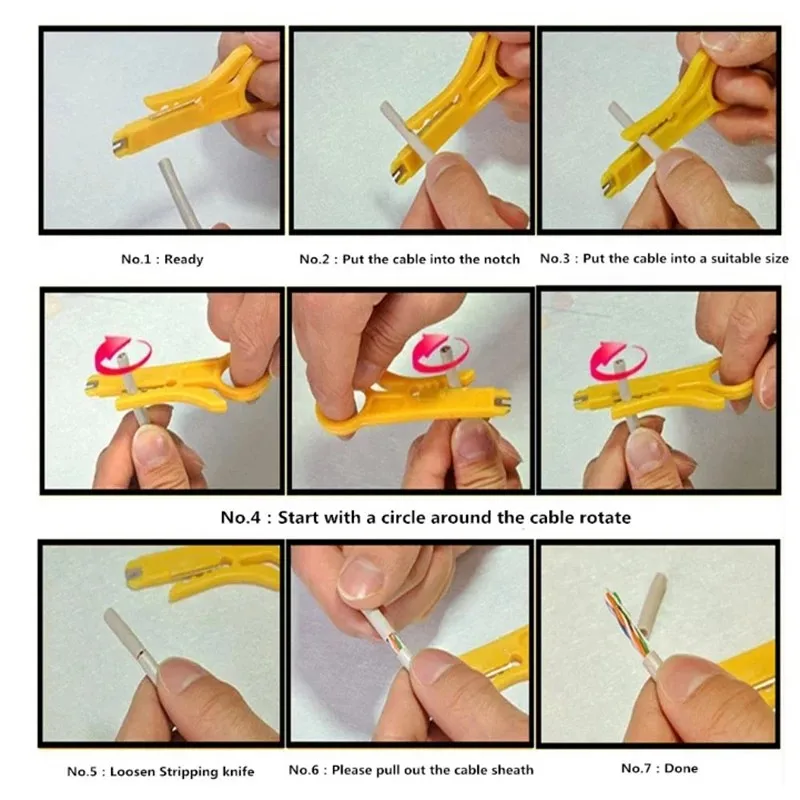 No.1 : Ready

No.2 : Put the cable into the notch

No.3 : Put the cable into a suitable size

No.4 : Start with a circle around the cable rotate

No.5 : Loosen Stripping knife

No.6 : Please pull out the cable sheath

No.7 : Done