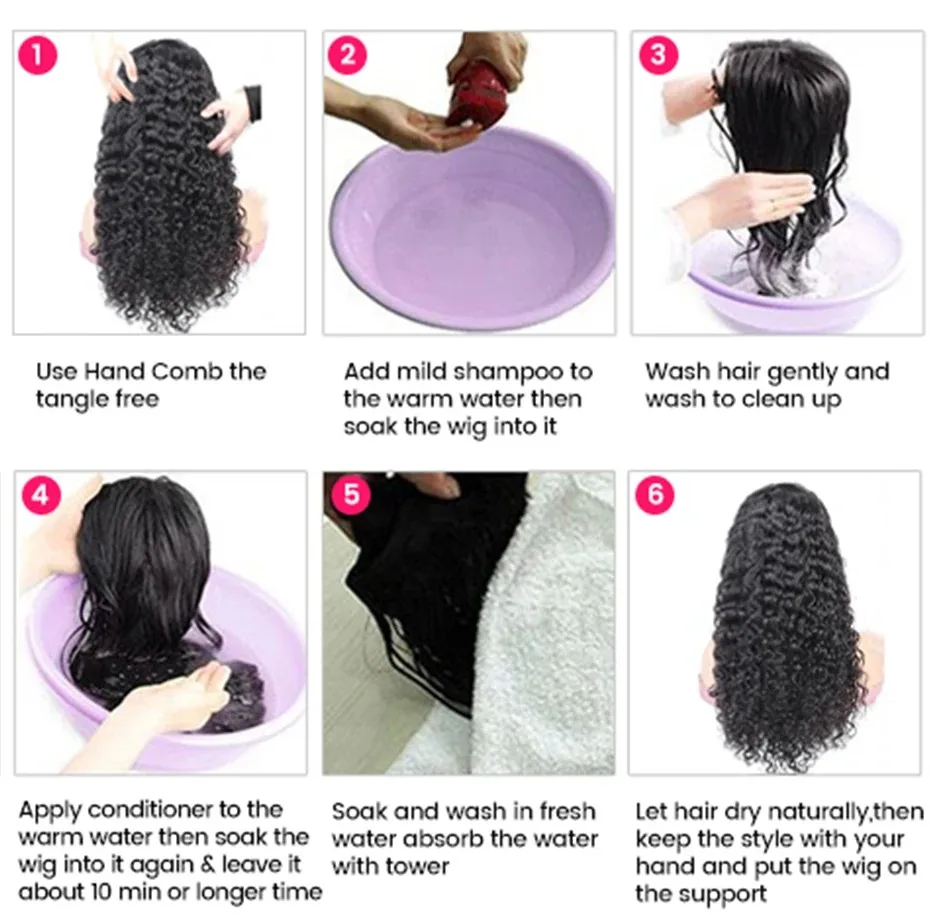 1

Use Hand Comb the tangle free

2

Add mild shampoo to the warm water then soak the wig into it

3

Wash hair gently and wash to clean up

4

Apply conditioner to the warm water then soak the wig into it again & leave it about 10 min or longer time

5

Soak and wash in fresh water absorb the water with tower

6

Let hair dry naturally,then keep the style with your hand and put the wig on the support