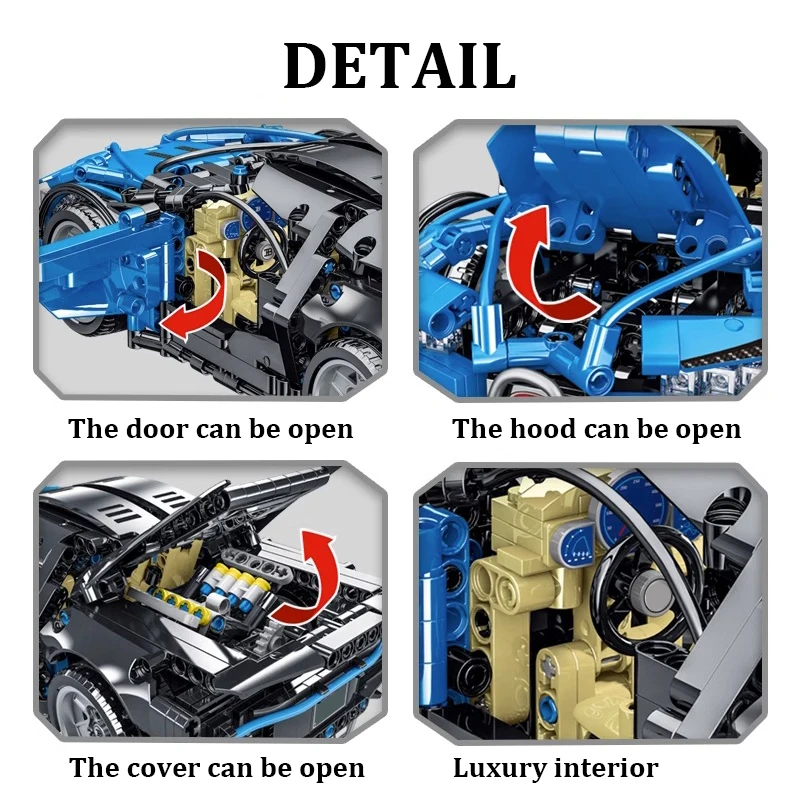 DETAIL

The door can be open

The hood can be open

The cover can be open

Luxury interior