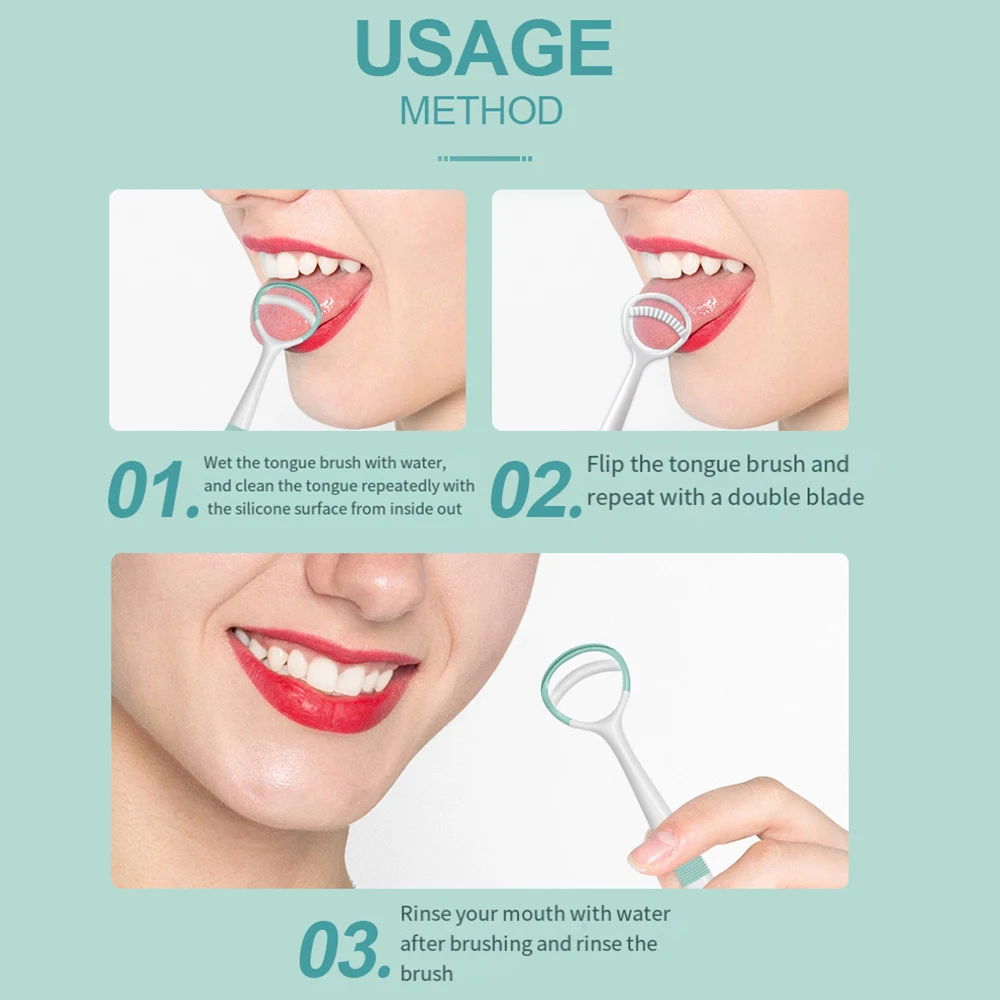 USAGE
METHOD

01. Wet the tongue brush with water, and clean the tongue repeatedly with the silicone surface from inside out

02. Flip the tongue brush and repeat with a double blade

03. Rinse your mouth with water after brushing and rinse the brush