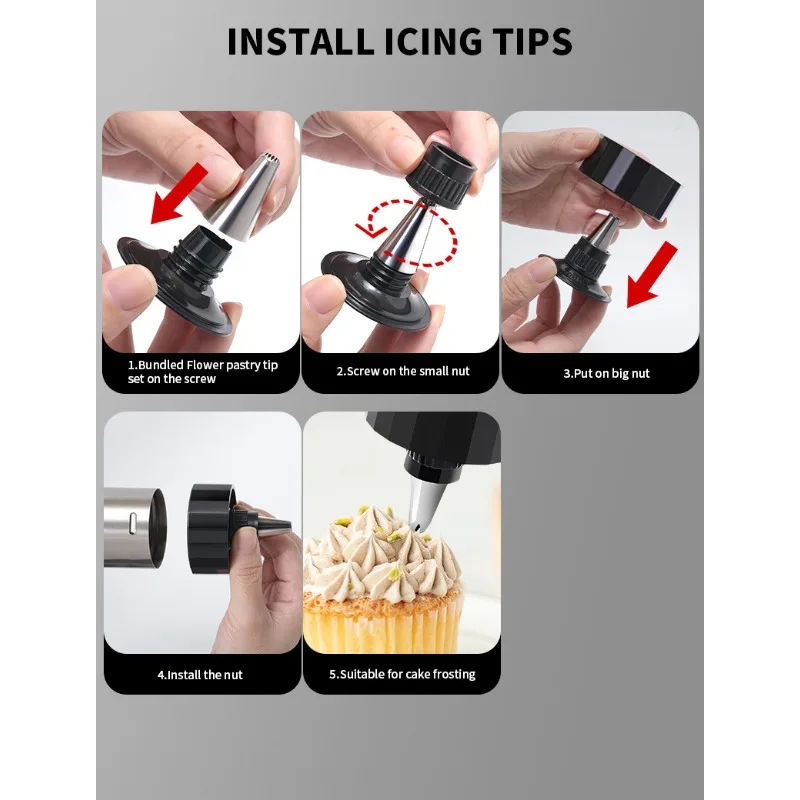 INSTALL ICING TIPS

1.Bundled Flower pastry tip set on the screw

2.Screw on the small nut

3.Put on big nut

4.Install the nut

5.Suitable for cake frosting