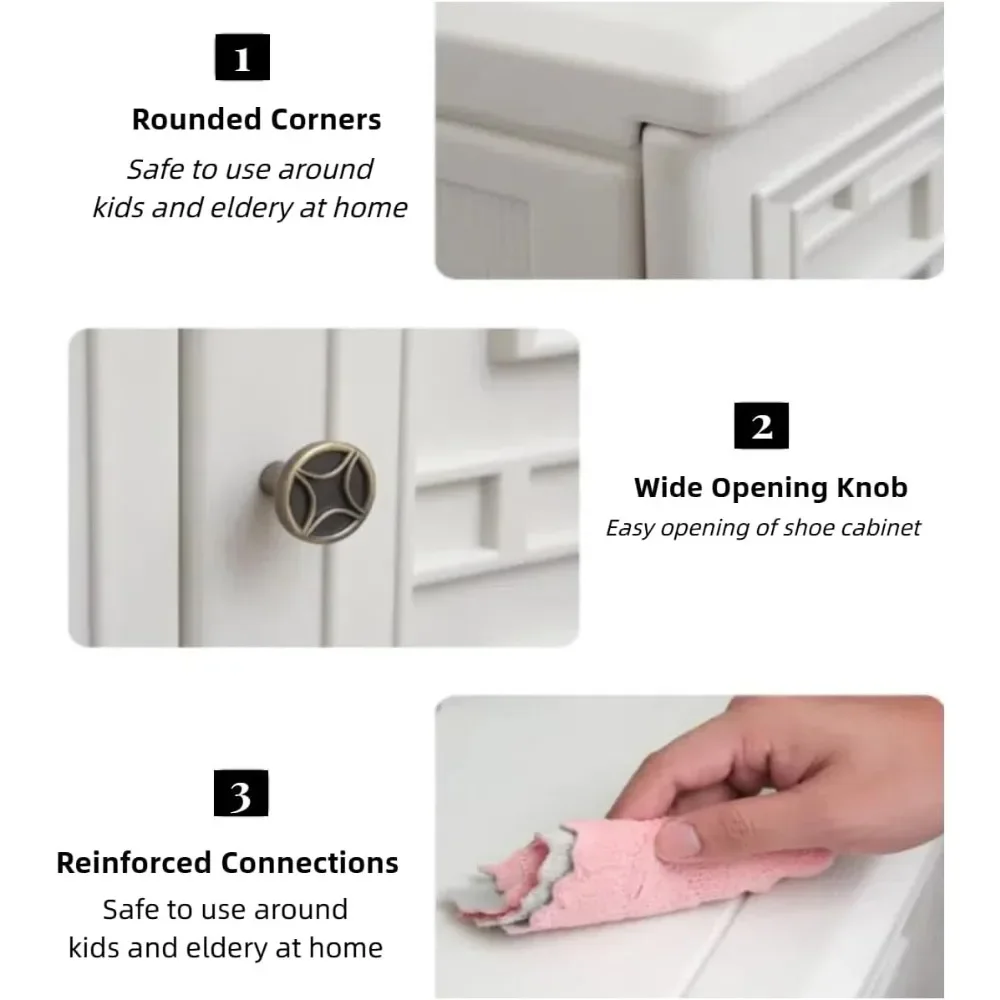 1

Rounded Corners

Safe to use around kids and eldery at home

2

Wide Opening Knob

Easy opening of shoe cabinet

3

Reinforced Connections

Safe to use around kids and eldery at home