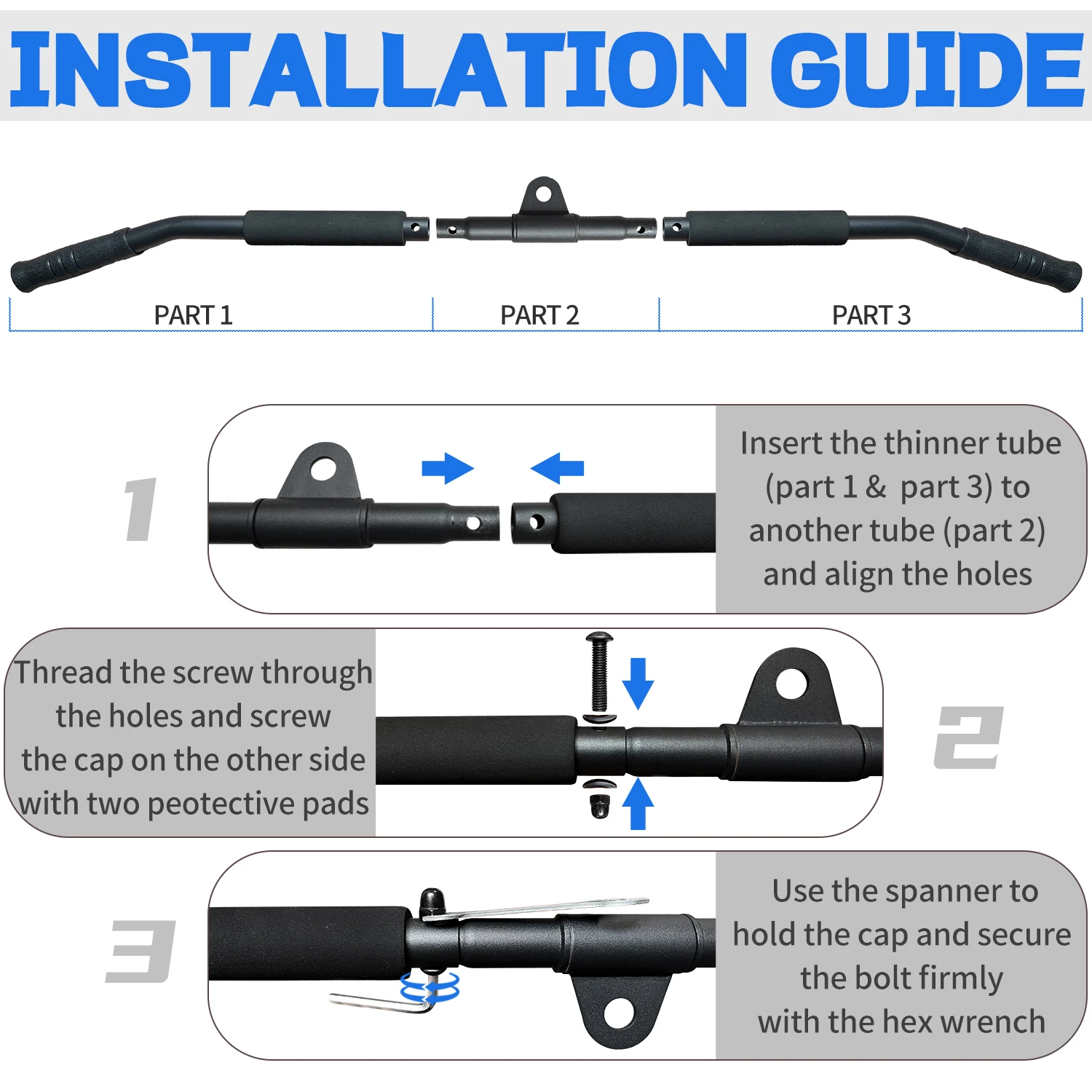 INSTALLATION GUIDE

PART 1

PART 2

PART 3

1

Insert the thinner tube (part 1 & part 3) to another tube (part 2) and align the holes

Thread the screw through the holes and screw the cap on the other side with two peotective pads

2

3

Use the spanner to hold the cap and secure the bolt firmly with the hex wrench