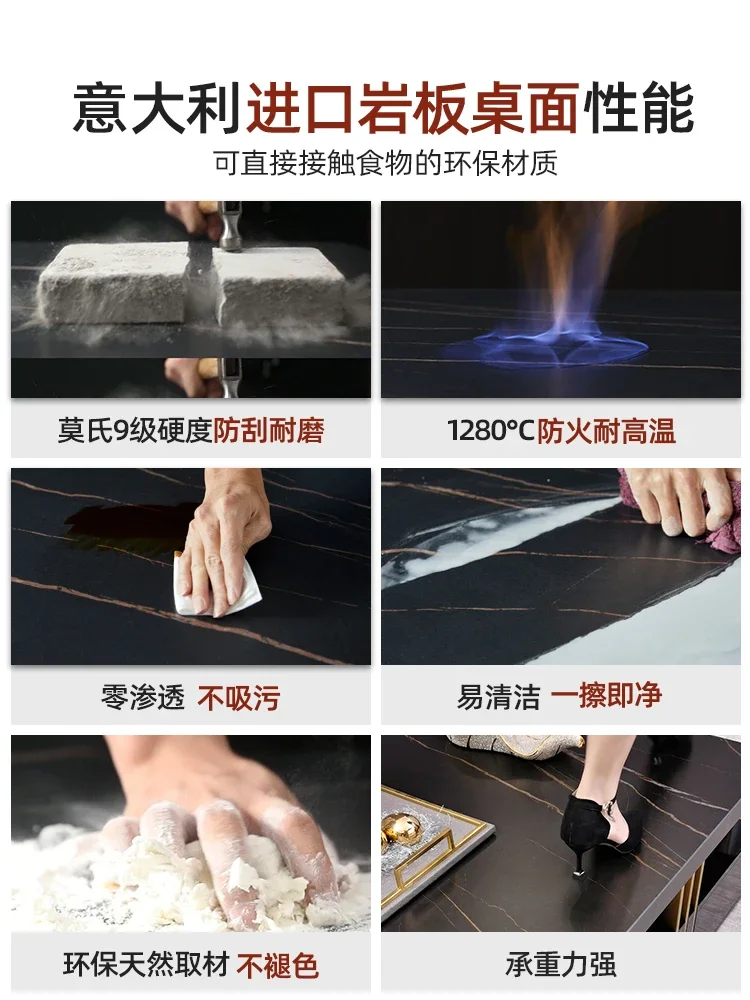 意大利进口岩板桌面性能

可直接接触食物的环保材质

莫氏9级硬度防刮耐磨

1280°C防火耐高温

零渗透 不吸污

易清洁 一擦即净

环保天然取材 不褪色

承重力强