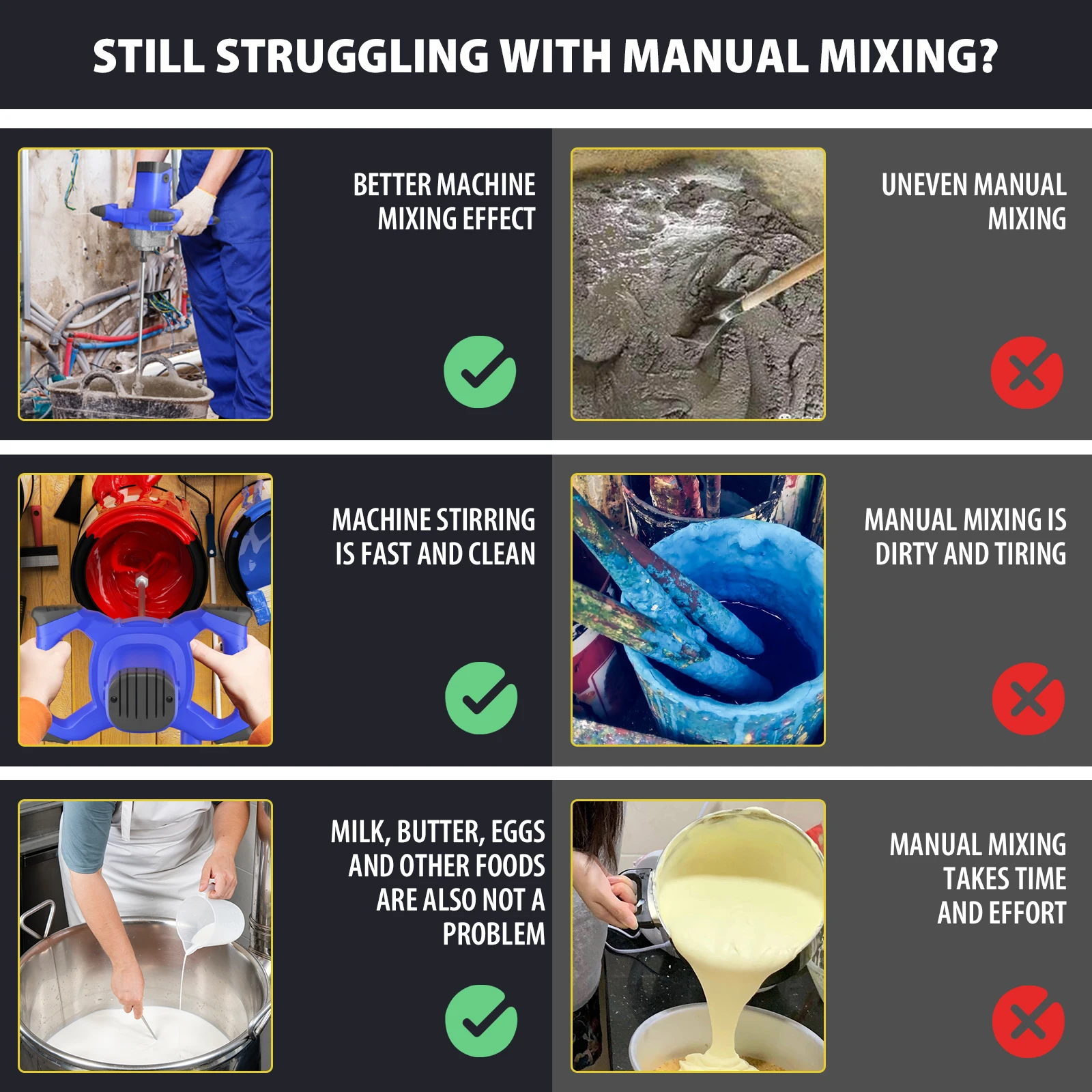 STILL STRUGGLING WITH MANUAL MIXING?

BETTER MACHINE MIXING EFFECT

UNEVEN MANUAL MIXING

MACHINE STIRRING IS FAST AND CLEAN

MANUAL MIXING IS DIRTY AND TIRING

MILK, BUTTER, EGGS AND OTHER FOODS ARE ALSO NOT A PROBLEM

MANUAL MIXING TAKES TIME AND EFFORT