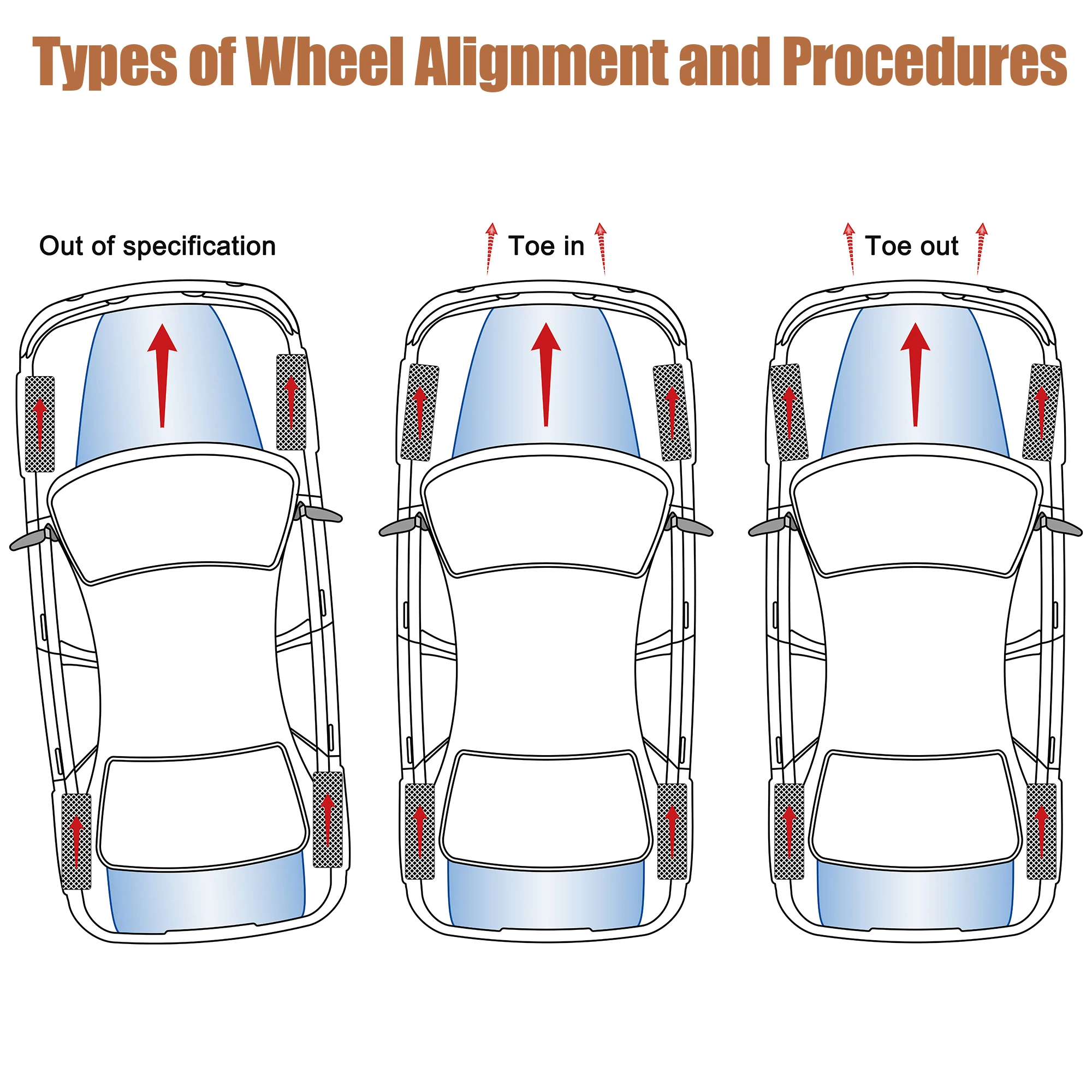 Types of Wheel Alignment and Procedures

Out of specification

Toe in

Toe out