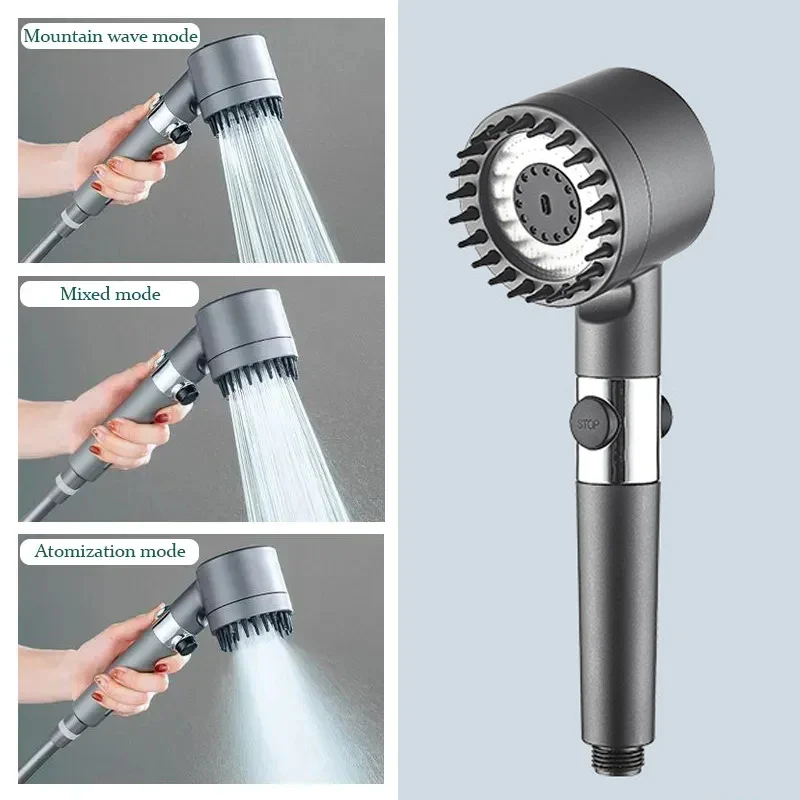 Mountain wave mode

Mixed mode

Atomization mode

STOP