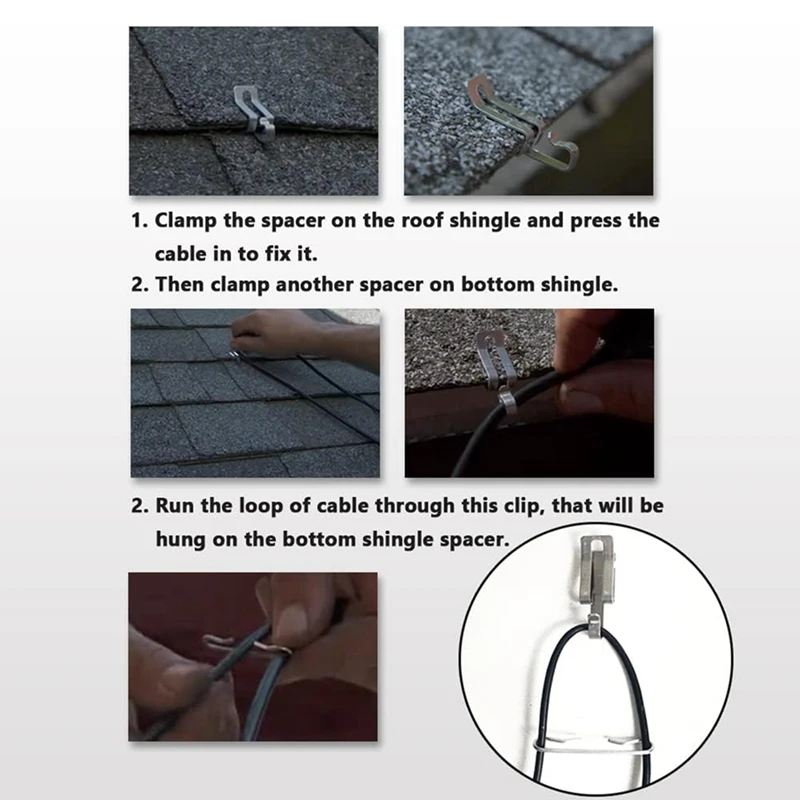 1. Clamp the spacer on the roof shingle and press the cable in to fix it.

2. Then clamp another spacer on bottom shingle.

2. Run the loop of cable through this clip, that will be hung on the bottom shingle spacer.