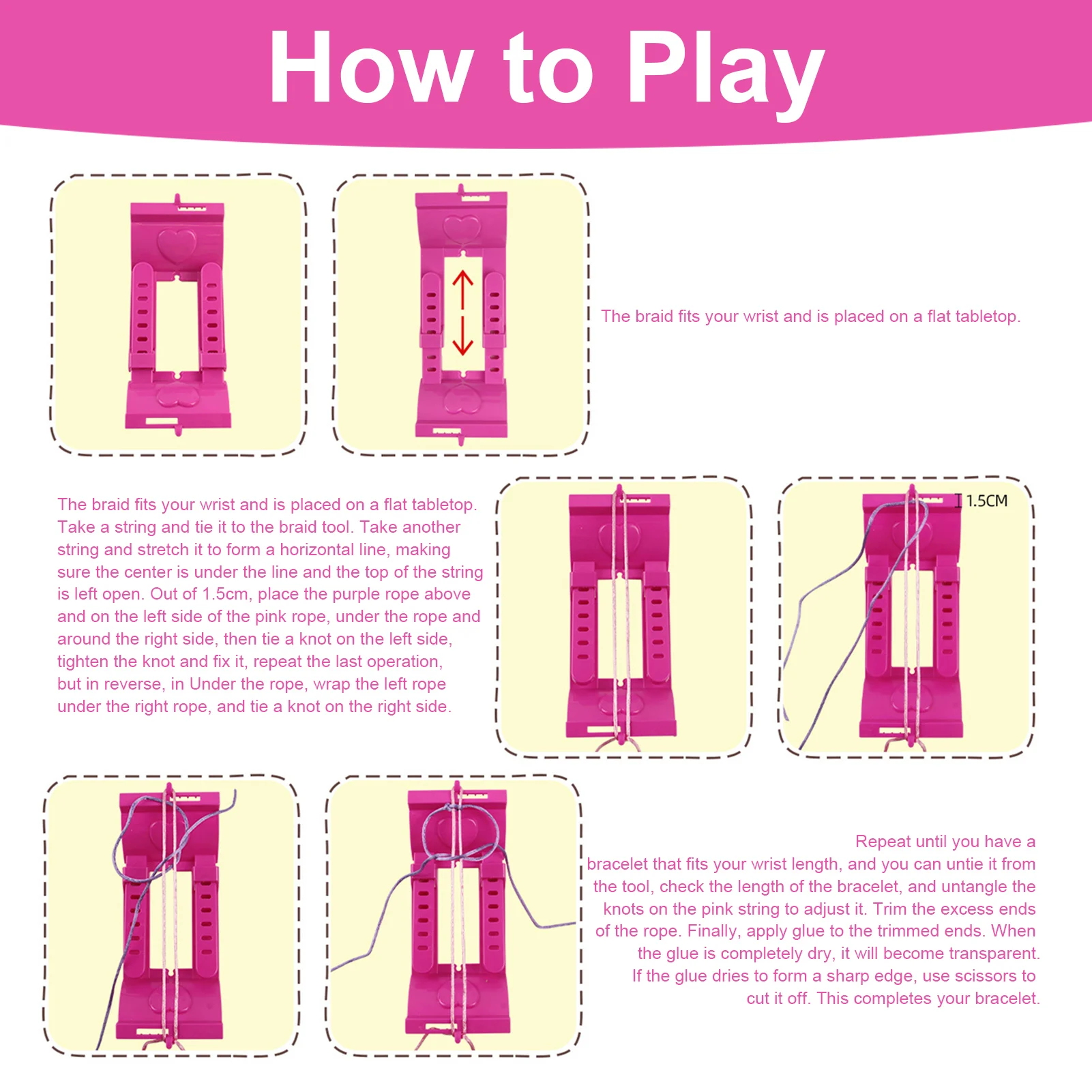 How to Play

The braid fits your wrist and is placed on a flat tabletop.

The braid fits your wrist and is placed on a flat tabletop. Take a string and tie it to the braid tool. Take another string and stretch it to form a horizontal line, making sure the center is under the line and the top of the string is left open. Out of 1.5cm, place the purple rope above and on the left side of the pink rope, under the rope and around the right side, then tie a knot on the left side, tighten the knot and fix it, repeat the last operation, but in reverse, in Under the rope, wrap the left rope under the right rope, and tie a knot on the right side.

1.5CM

Repeat until you have a bracelet that fits your wrist length, and you can untie it from the tool, check the length of the bracelet, and untangle the knots on the pink string to adjust it. Trim the excess ends of the rope. Finally, apply glue to the trimmed ends. When the glue is completely dry, it will become transparent. If the glue dries to form a sharp edge, use scissors to cut it off. This completes your bracelet.