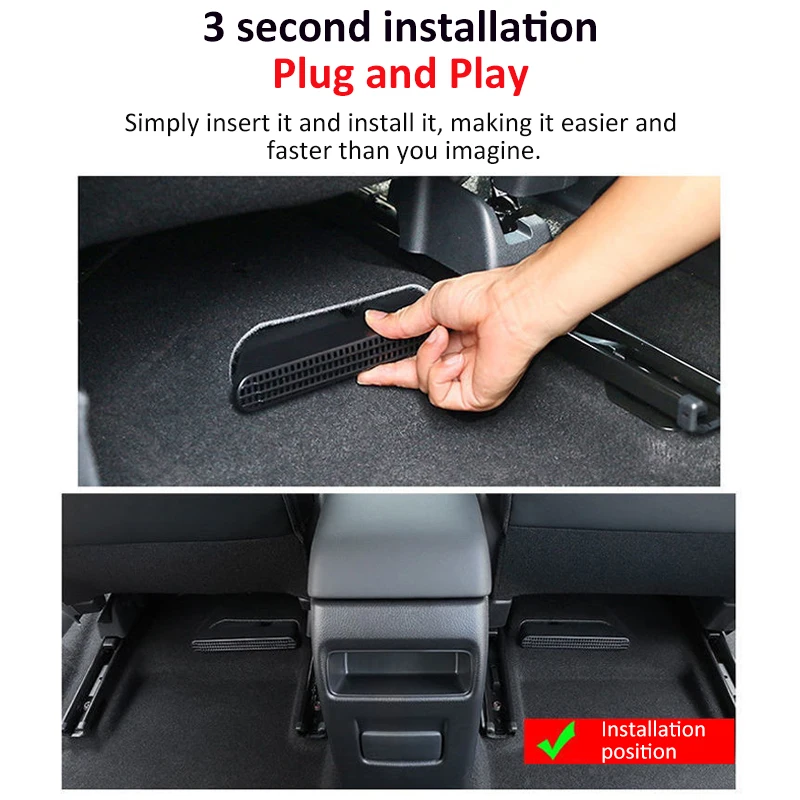 3 second installation
Plug and Play

Simply insert it and install it, making it easier and faster than you imagine.

Installation position