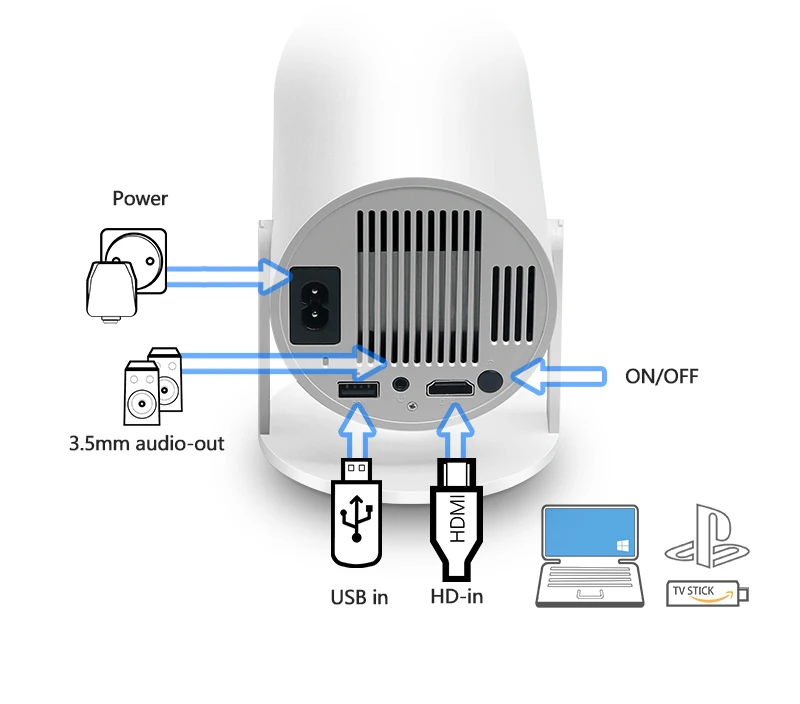 Power

3.5mm audio-out

ON/OFF

HDMI

USB in

HD-in

TV STICK