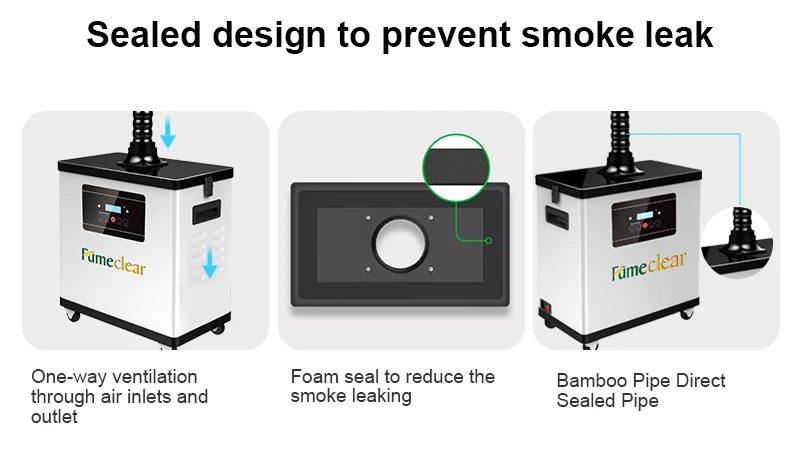 Sealed design to prevent smoke leak

Fumeclear

One-way ventilation through air inlets and outlet

Foam seal to reduce the smoke leaking

Fumeclear

Bamboo Pipe Direct Sealed Pipe