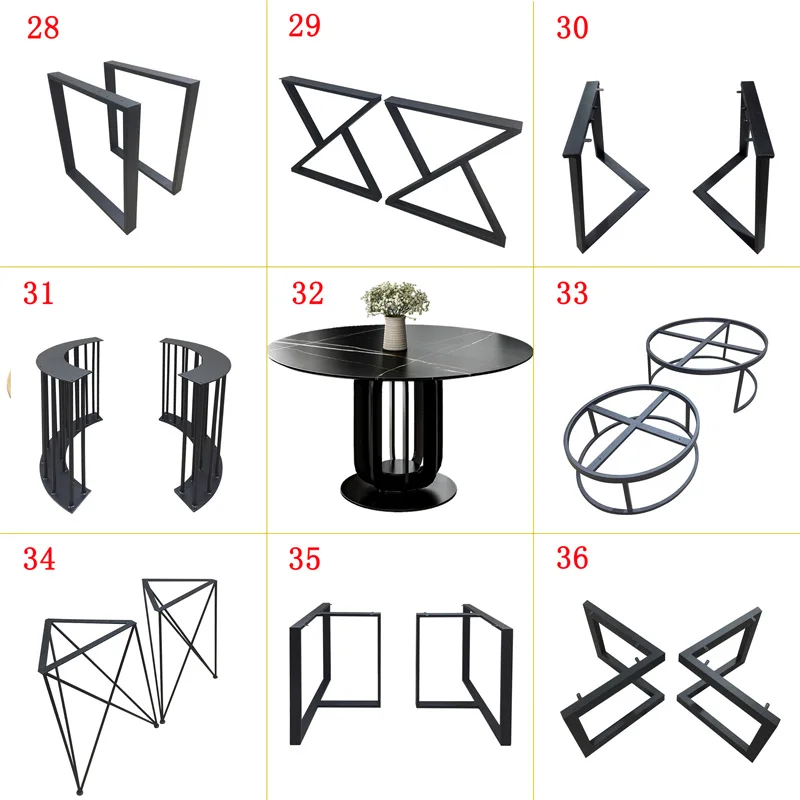 28

29

30

31

32

33

34

35

36