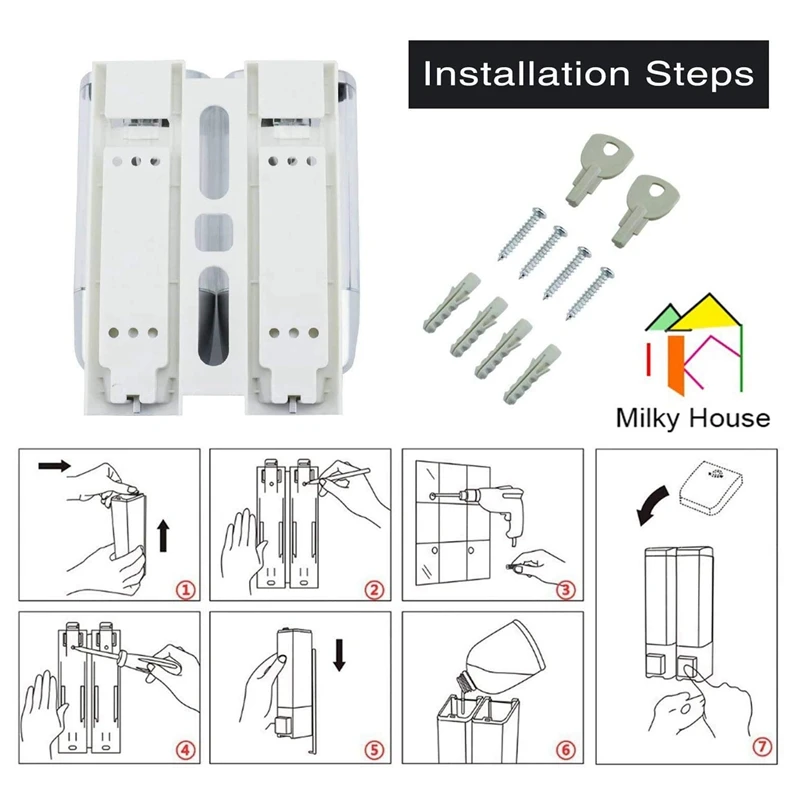 Installation Steps

Milky House

①

②

③

④

⑤

⑥

⑦