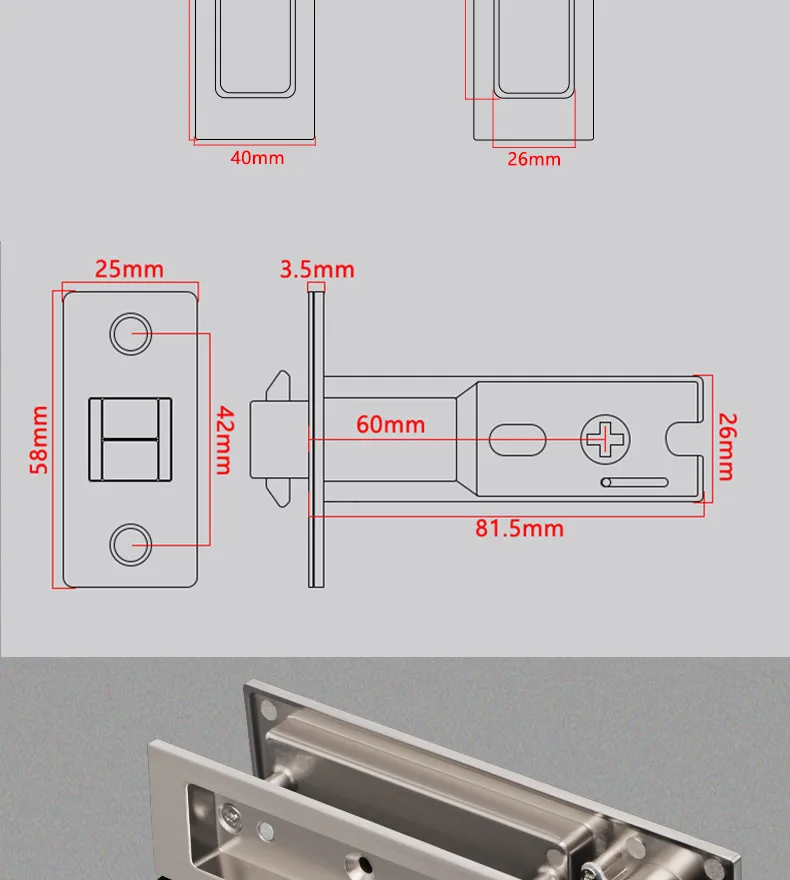 40mm
26mm
25mm
3.5mm
58mm
42mm
60mm
26mm
81.5mm