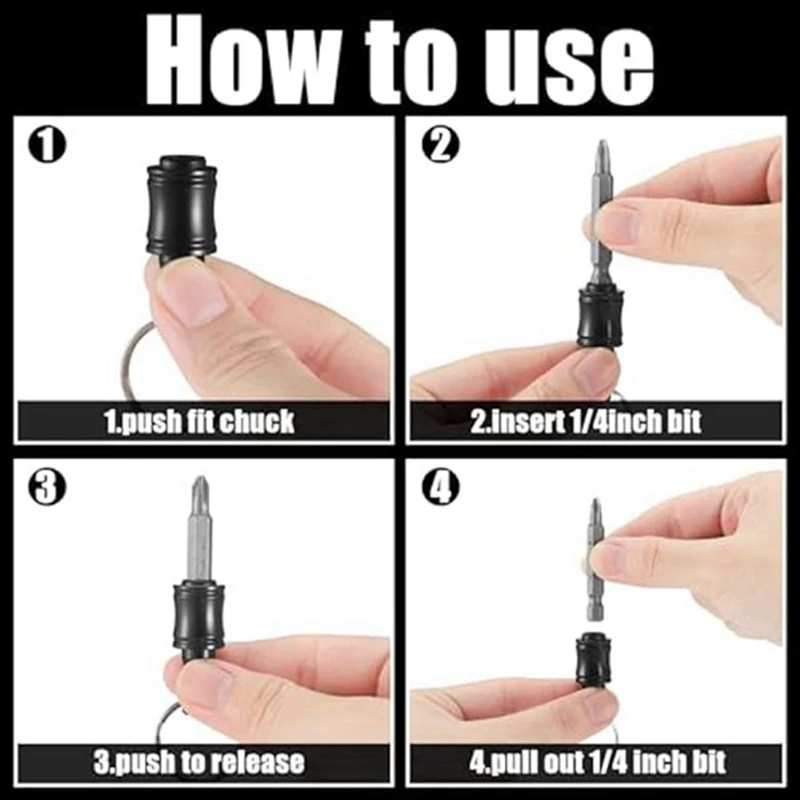 How to use

1

1.push fit chuck

2

2.insert 1/4inch bit

3

3.push to release

4

4.pull out 1/4 inch bit