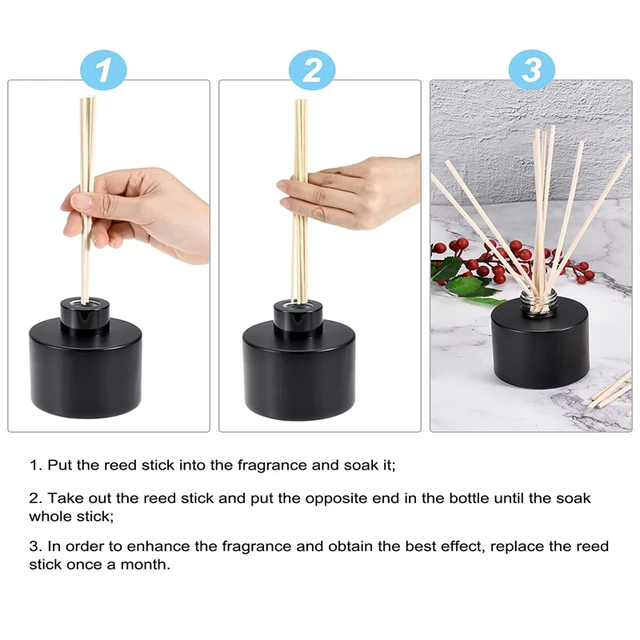 1

2

3

1. Put the reed stick into the fragrance and soak it;

2. Take out the reed stick and put the opposite end in the bottle until the soak whole stick;

3. In order to enhance the fragrance and obtain the best effect, replace the reed stick once a month.