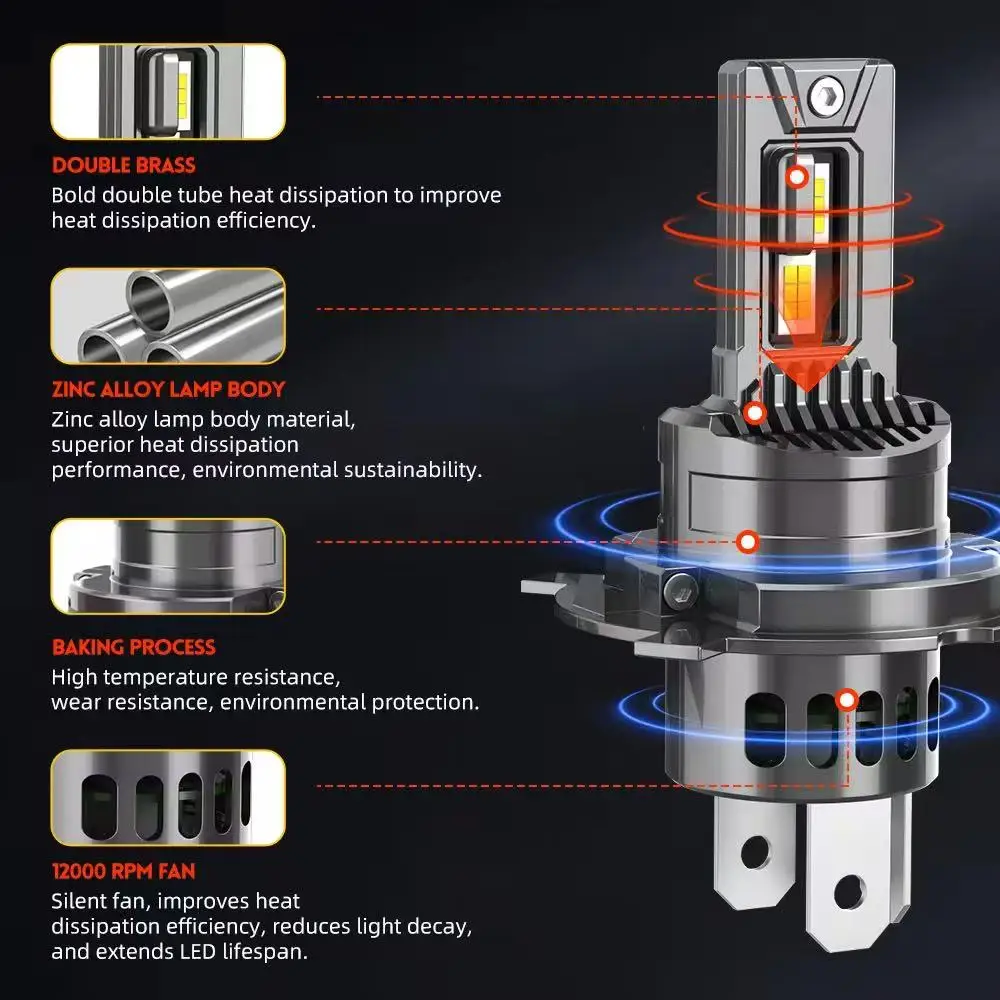 DOUBLE BRASS
Bold double tube heat dissipation to improve heat dissipation efficiency.

ZINC ALLOY LAMP BODY
Zinc alloy lamp body material, superior heat dissipation performance, environmental sustainability.

BAKING PROCESS
High temperature resistance, wear resistance, environmental protection.

12000 RPM FAN
Silent fan, improves heat dissipation efficiency, reduces light decay, and extends LED lifespan.