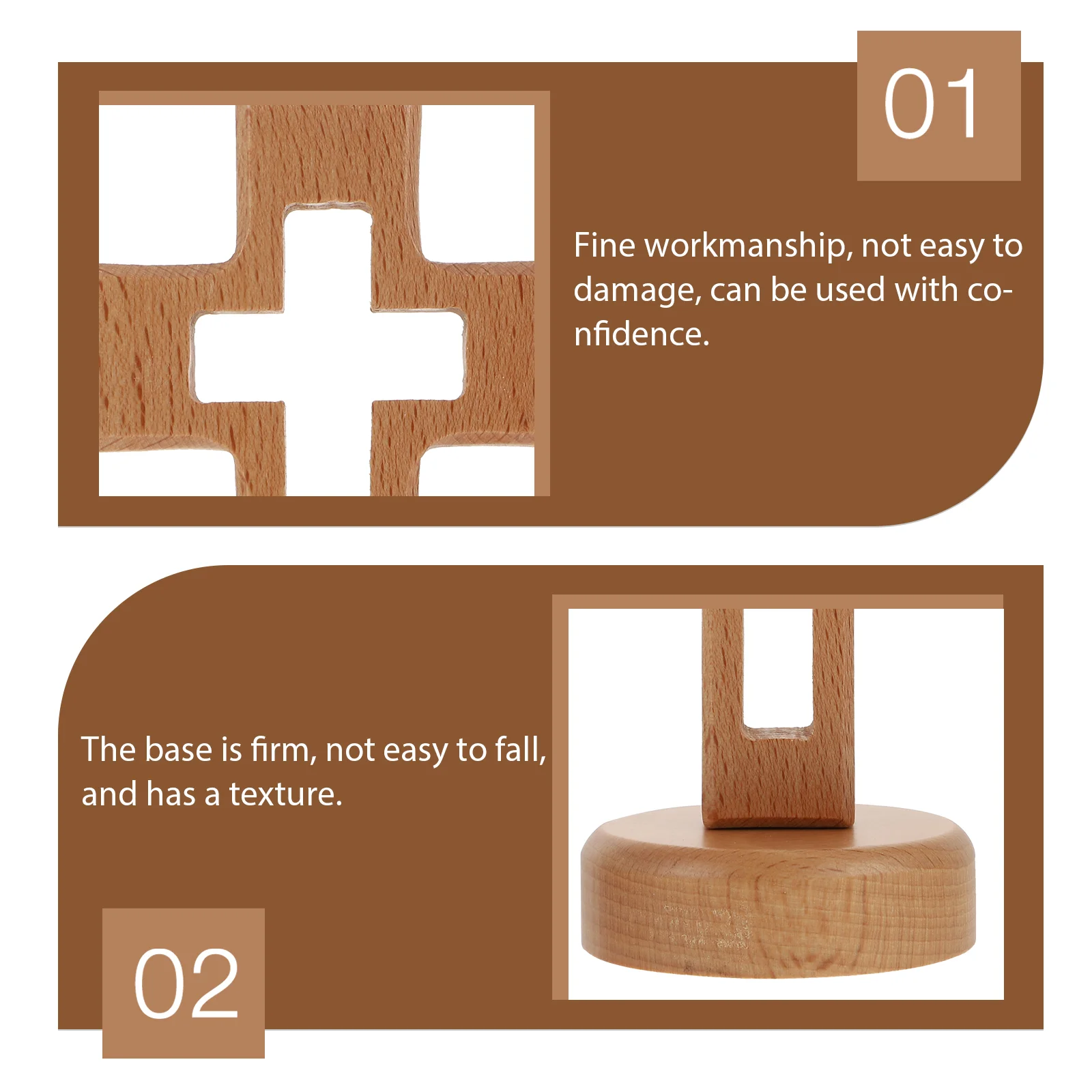 01

Fine workmanship, not easy to damage, can be used with confidence.

The base is firm, not easy to fall, and has a texture.

02