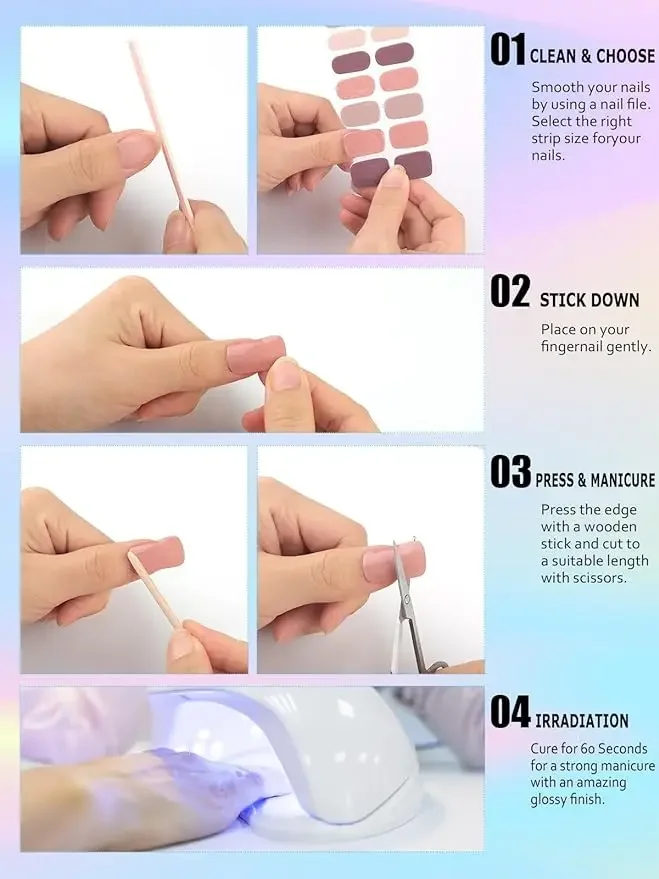 01 CLEAN & CHOOSE

Smooth your nails by using a nail file. Select the right strip size foryour nails.

02 STICK DOWN

Place on your fingernail gently.

03 PRESS & MANICURE

Press the edge with a wooden stick and cut to a suitable length with scissors.

04 IRRADIATION

Cure for 60 Seconds for a strong manicure with an amazing glossy finish.