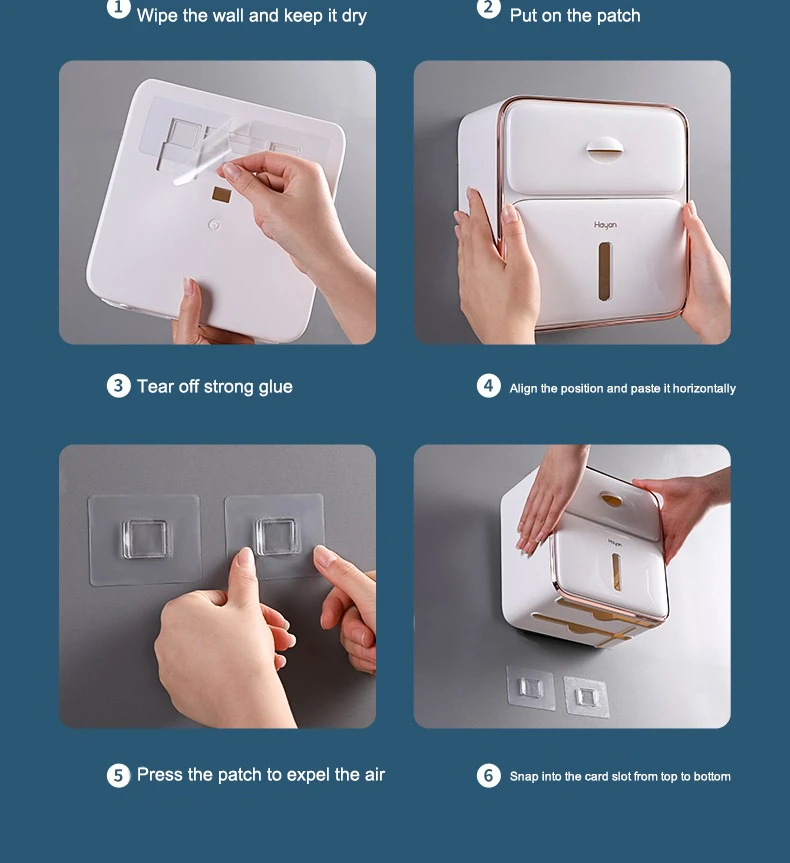 1 Wipe the wall and keep it dry

2 Put on the patch

Hayan

3 Tear off strong glue

4 Align the position and paste it horizontally

Hayan

5 Press the patch to expel the air

6 Snap into the card slot from top to bottom