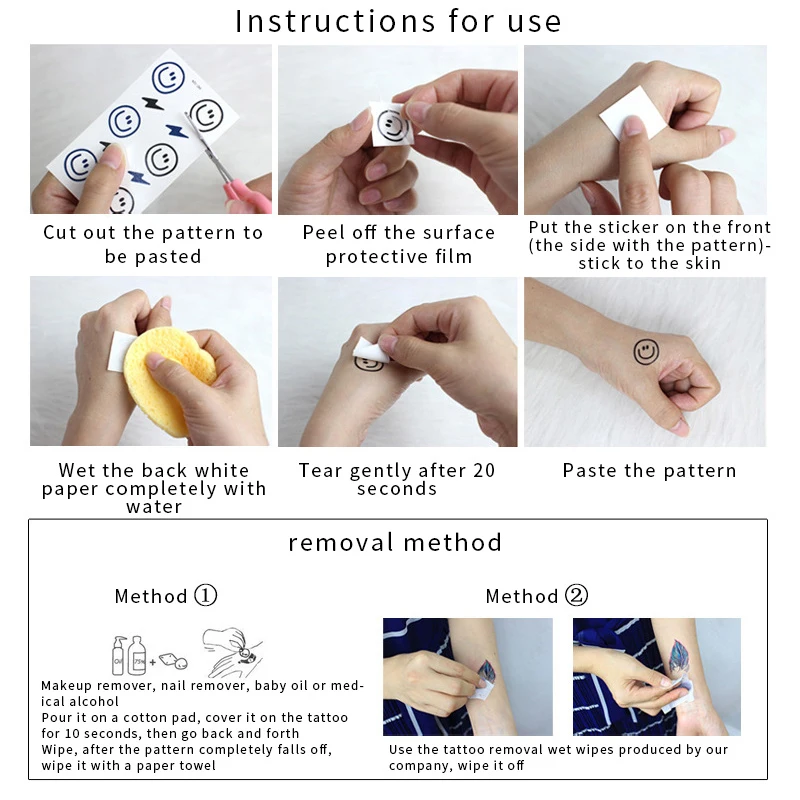 Instructions for use

Cut out the pattern to be pasted

Peel off the surface protective film

Put the sticker on the front (the side with the pattern)-stick to the skin

Wet the back white paper completely with water

Tear gently after 20 seconds

Paste the pattern

removal method

Method ①

Oil 75%

Makeup remover, nail remover, baby oil or medical alcohol
Pour it on a cotton pad, cover it on the tattoo for 10 seconds, then go back and forth
Wipe, after the pattern completely falls off, wipe it with a paper towel

Method ②

Use the tattoo removal wet wipes produced by our company, wipe it off