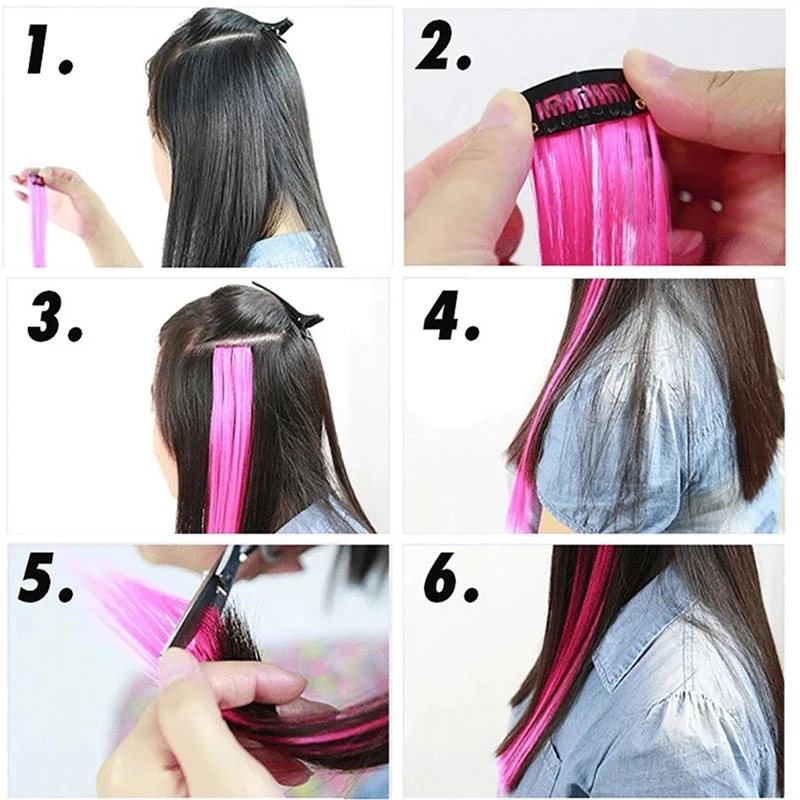 1.

2.

3.

4.

5.

6.