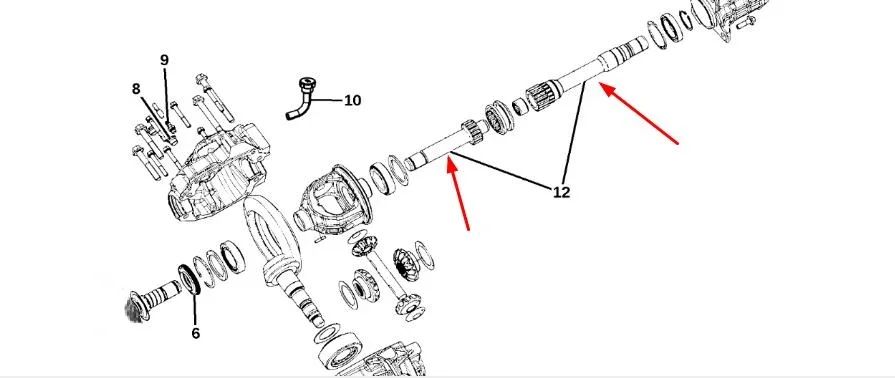 9
8
10
12
6