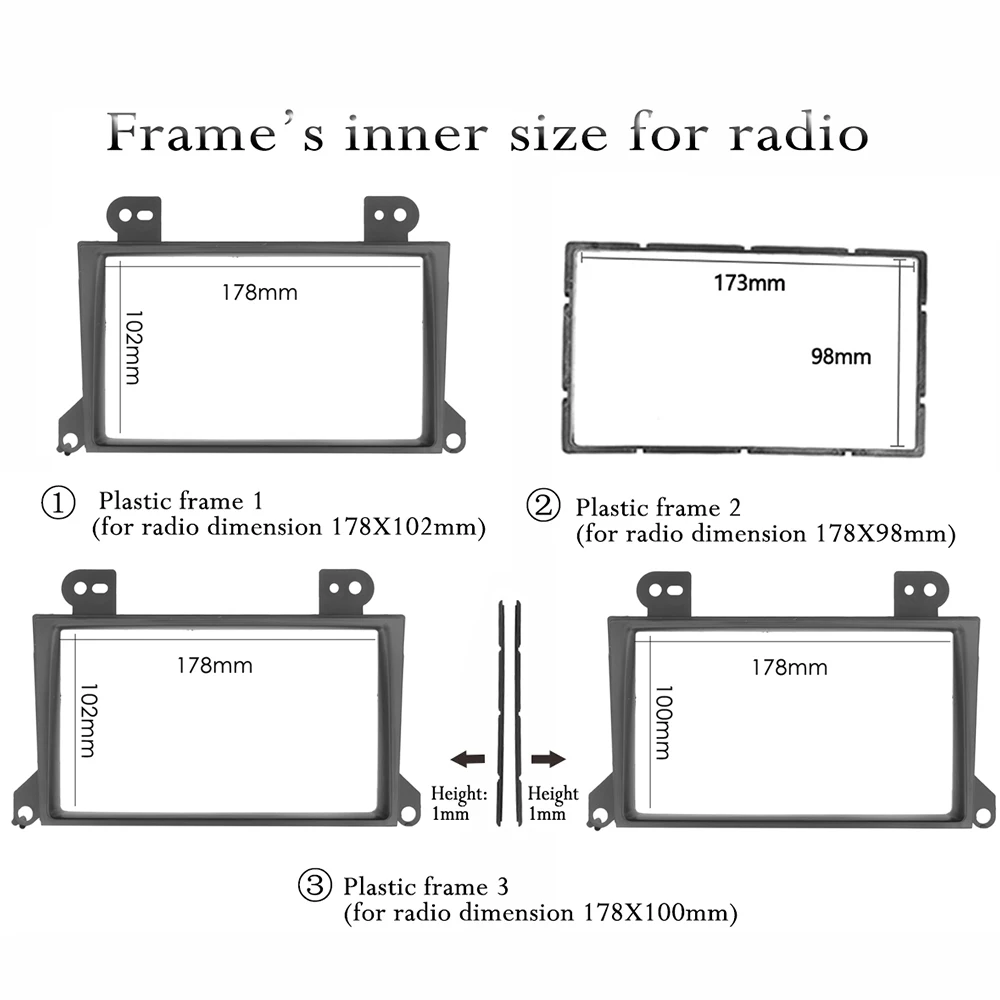 Frame's inner size for radio

178mm
102mm

173mm
98mm

① Plastic frame 1
(for radio dimension 178X102mm)

② Plastic frame 2
(for radio dimension 178X98mm)

178mm
102mm

Height: 1mm

Height 1mm

178mm
100mm

③ Plastic frame 3
(for radio dimension 178X100mm)