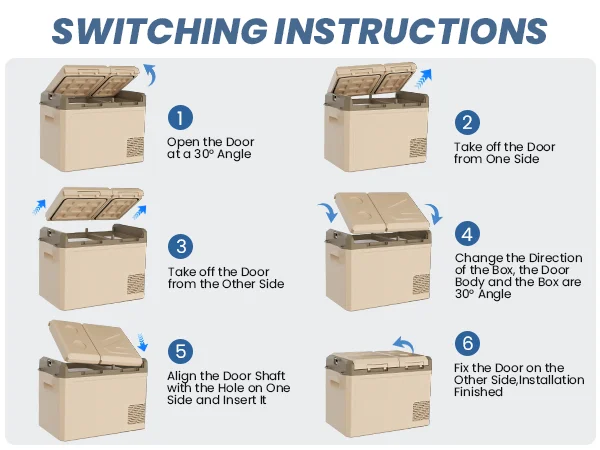 SWITCHING INSTRUCTIONS

1
Open the Door at a 30° Angle

2
Take off the Door from One Side

3
Take off the Door from the Other Side

4
Change the Direction of the Box, the Door Body and the Box are 30° Angle

5
Align the Door Shaft with the Hole on One Side and Insert It

6
Fix the Door on the Other Side,Installation Finished