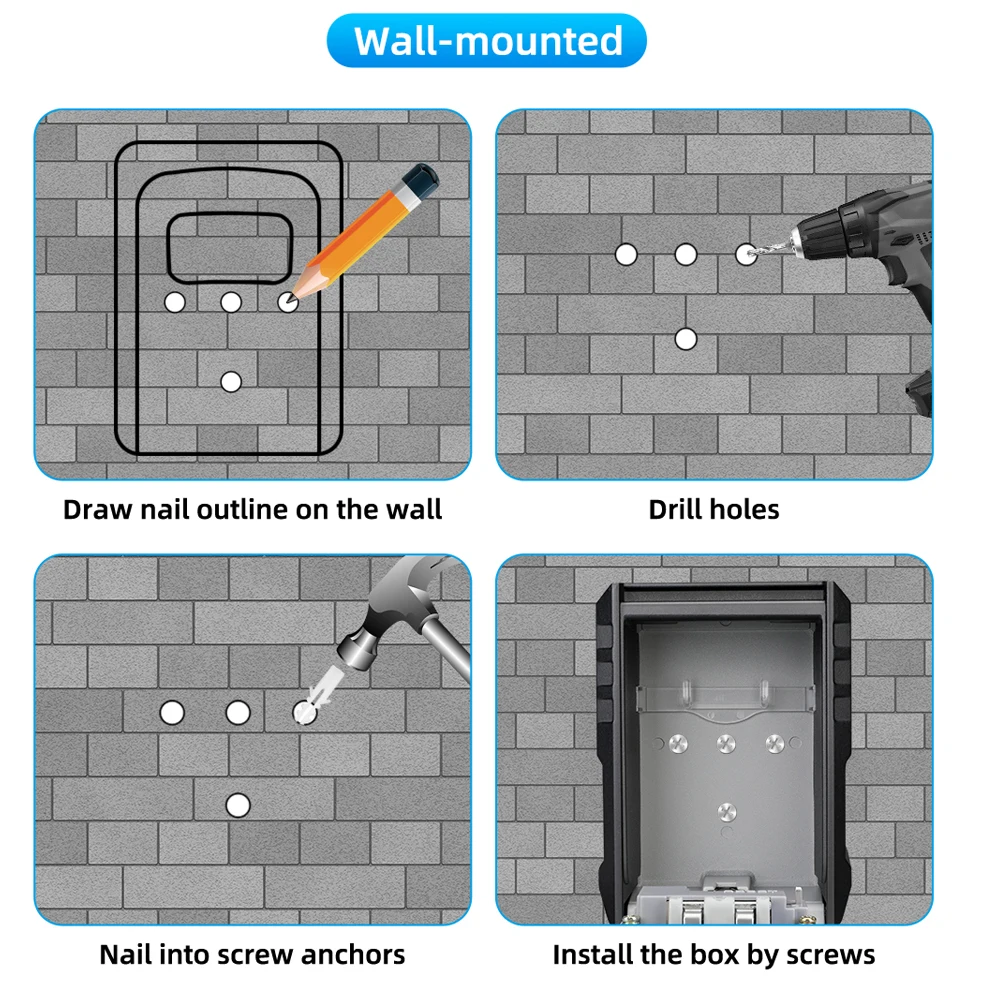 Wall-mounted

Draw nail outline on the wall

Drill holes

Nail into screw anchors

Install the box by screws