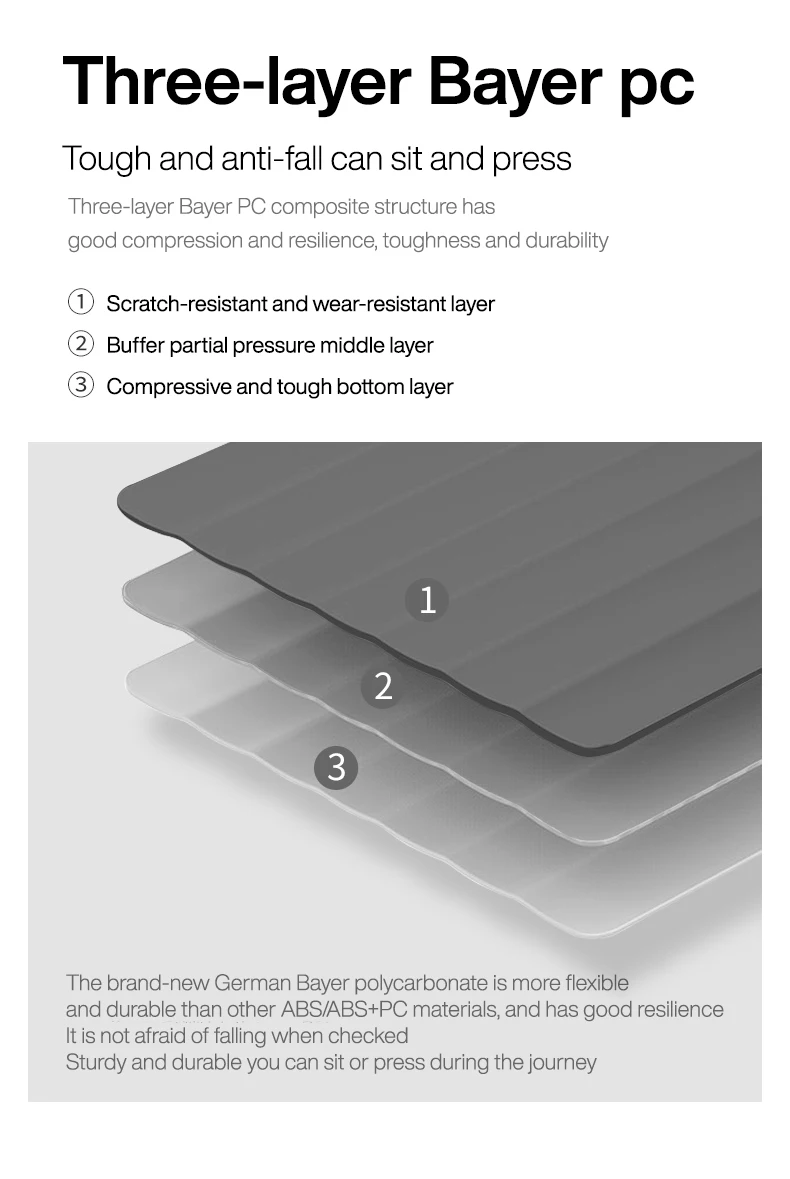 Three-layer Bayer pc

Tough and anti-fall can sit and press

Three-layer Bayer PC composite structure has good compression and resilience, toughness and durability

① Scratch-resistant and wear-resistant layer
② Buffer partial pressure middle layer
③ Compressive and tough bottom layer

1
2
3

The brand-new German Bayer polycarbonate is more flexible and durable than other ABS/ABS+PC materials, and has good resilience
It is not afraid of falling when checked
Sturdy and durable you can sit or press during the journey