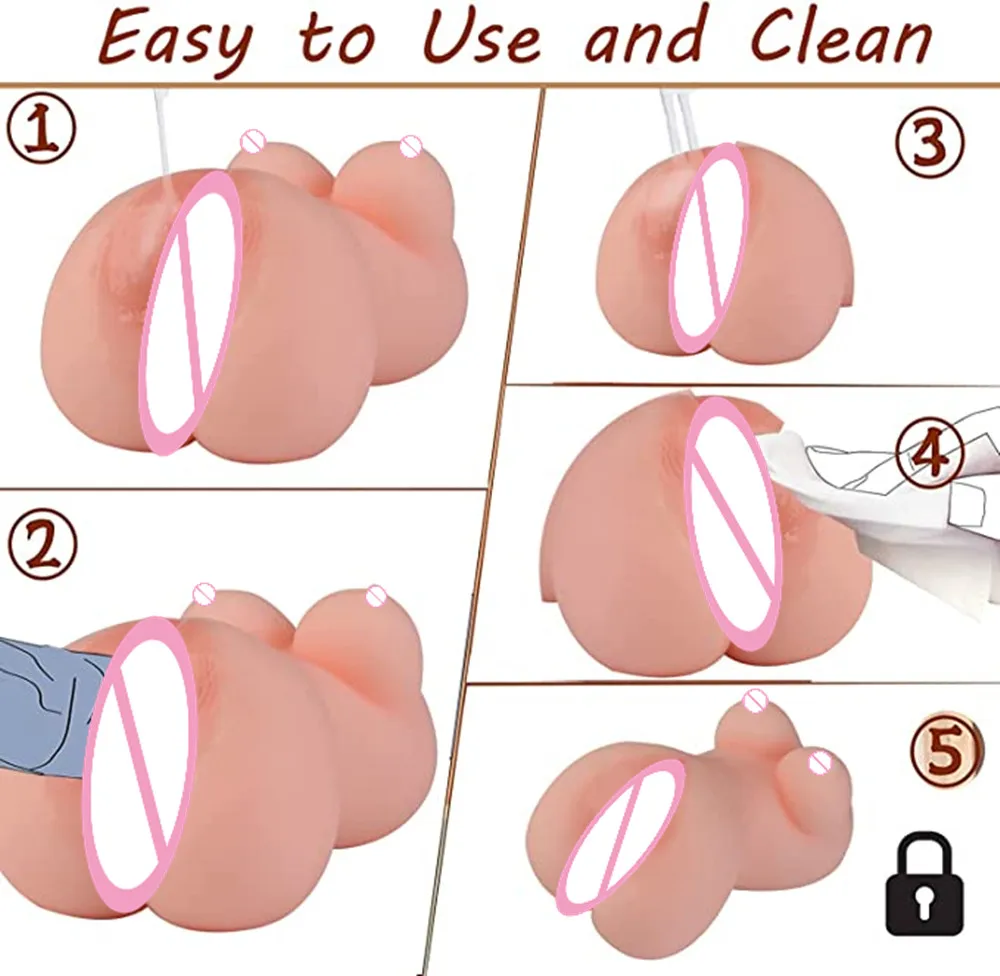 Easy to Use and Clean

1

3

4

2

5