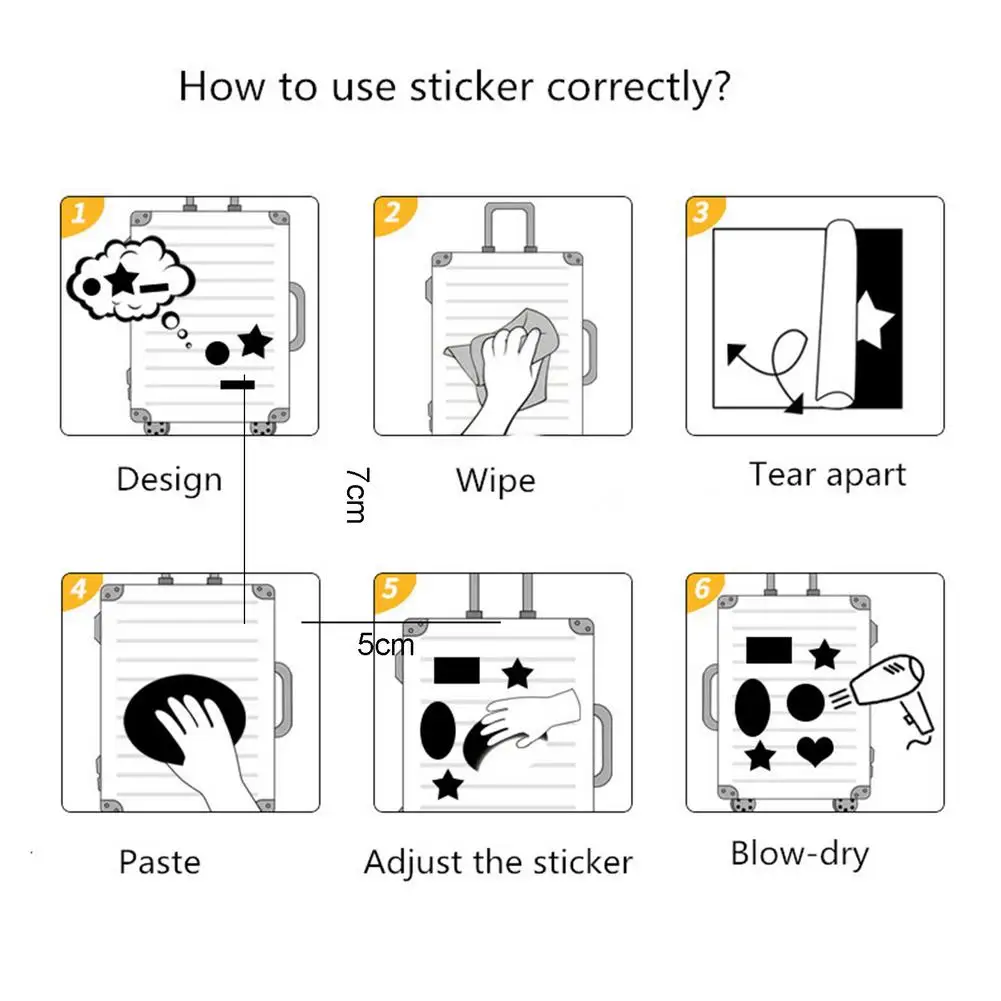 How to use sticker correctly?

1

Design

2

Wipe

3

Tear apart

7cm

4

Paste

5

5cm

Adjust the sticker

6

Blow-dry