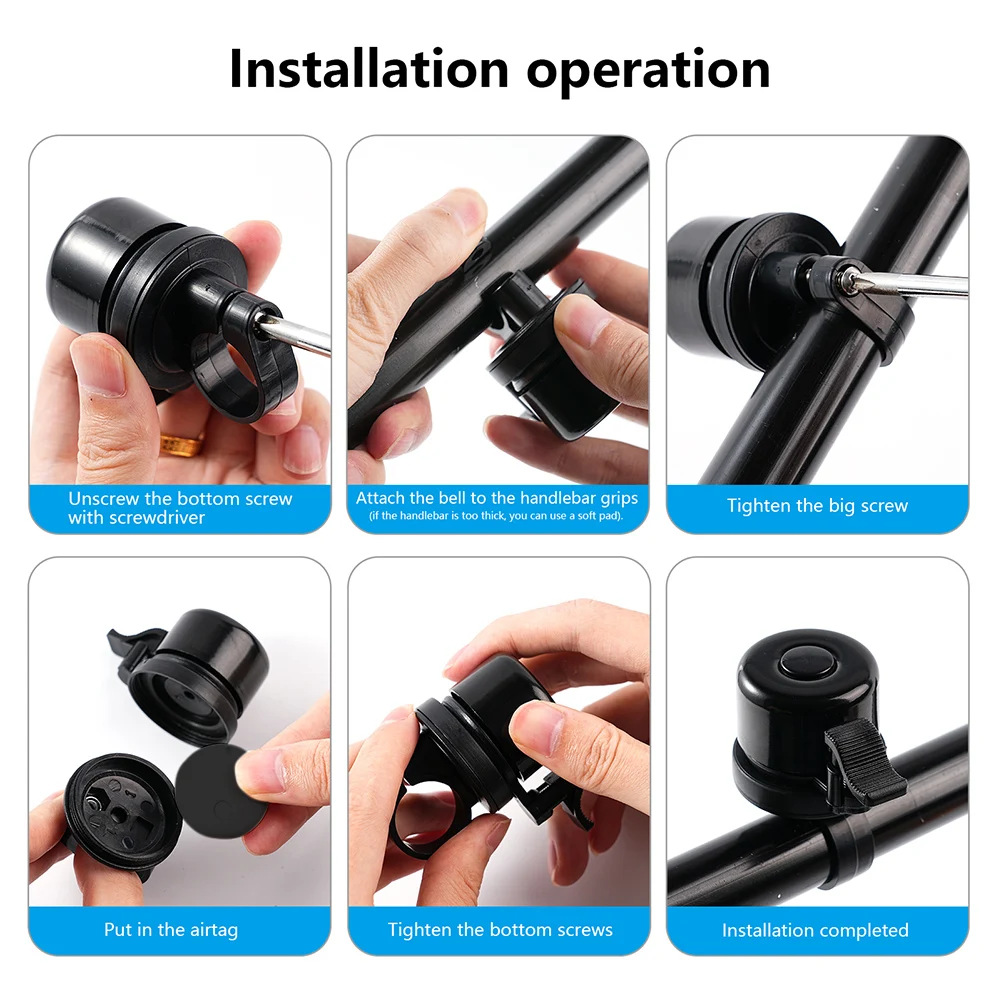 Installation operation

Unscrew the bottom screw with screwdriver

Attach the bell to the handlebar grips
(if the handlebar is too thick, you can use a soft pad).

Tighten the big screw

Put in the airtag

Tighten the bottom screws

Installation completed