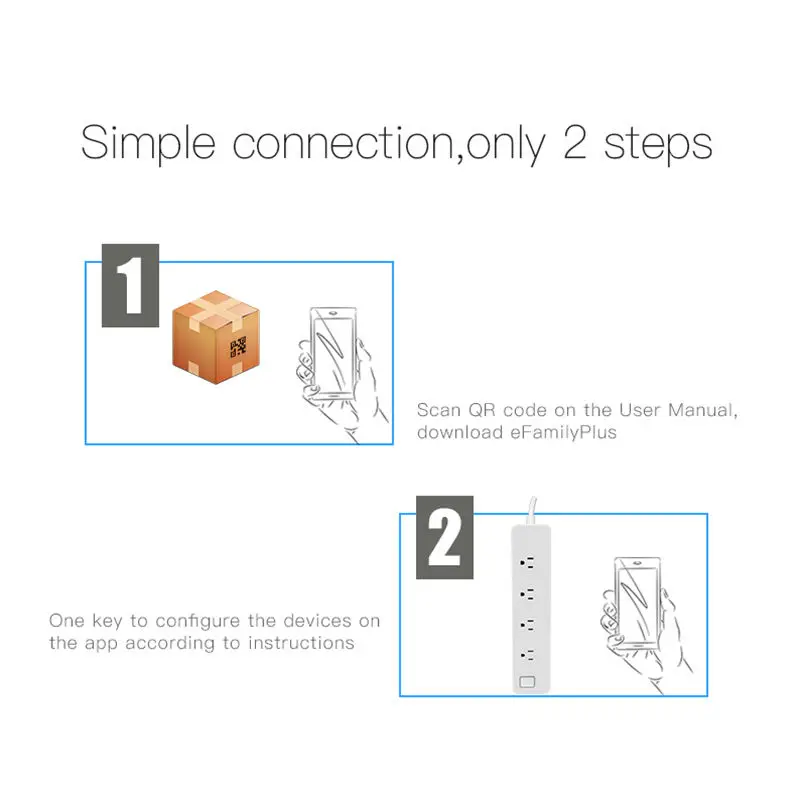 Simple connection,only 2 steps

1

Scan QR code on the User Manual, download eFamilyPlus

2

One key to configure the devices on the app according to instructions