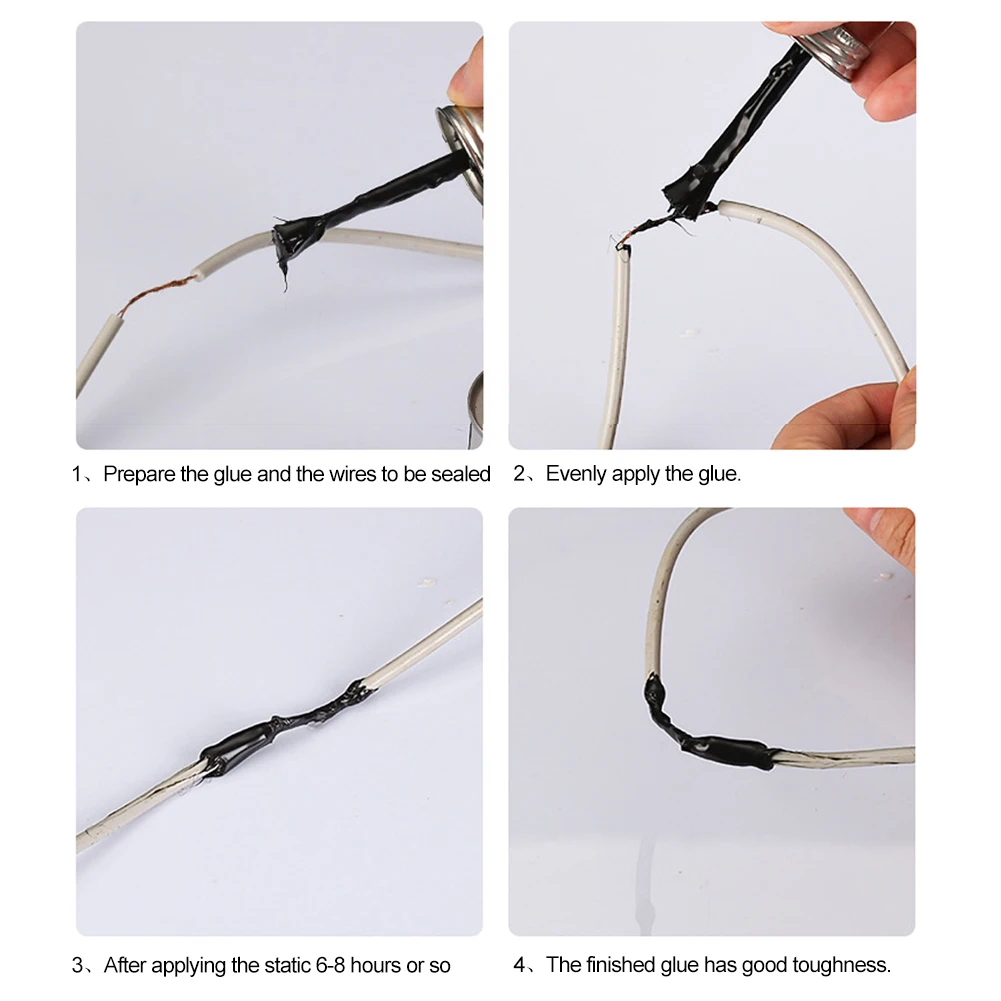 1、Prepare the glue and the wires to be sealed

2、Evenly apply the glue.

3、After applying the static 6-8 hours or so

4、The finished glue has good toughness.