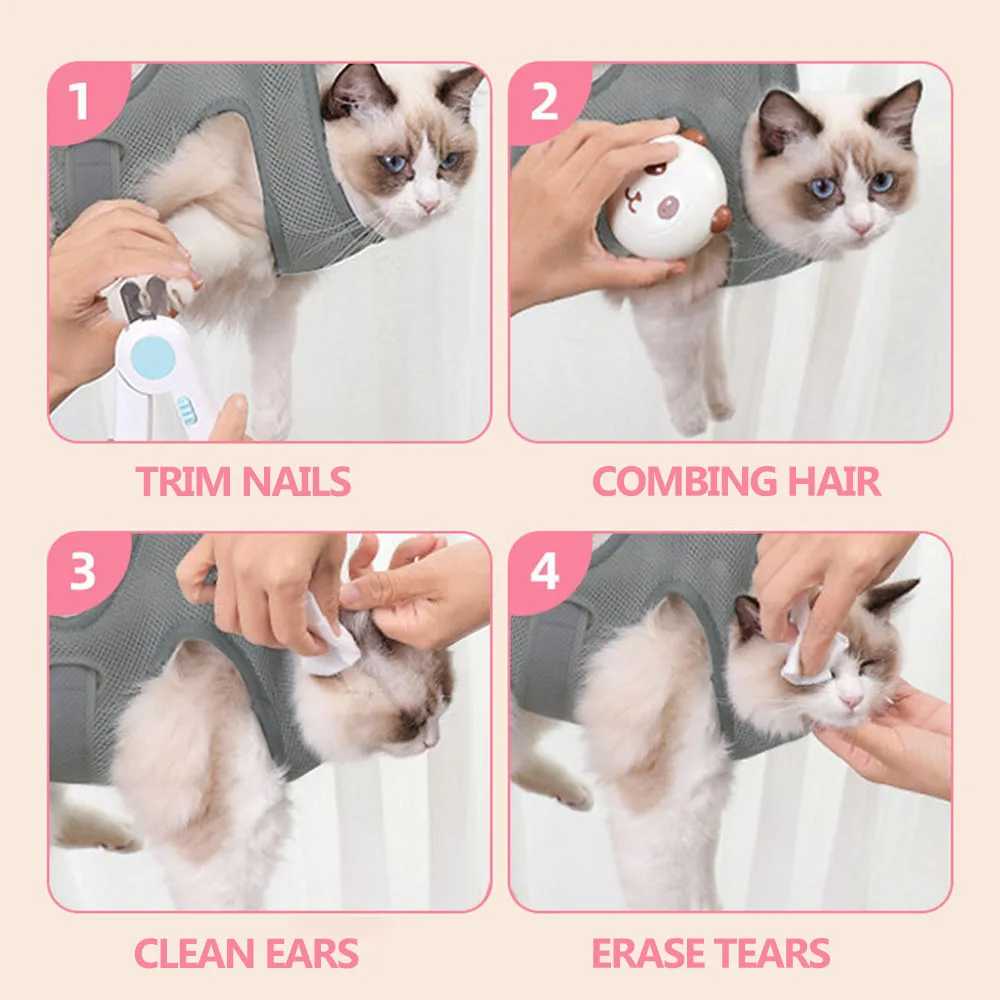 1

TRIM NAILS

2

COMBING HAIR

3

CLEAN EARS

4

ERASE TEARS