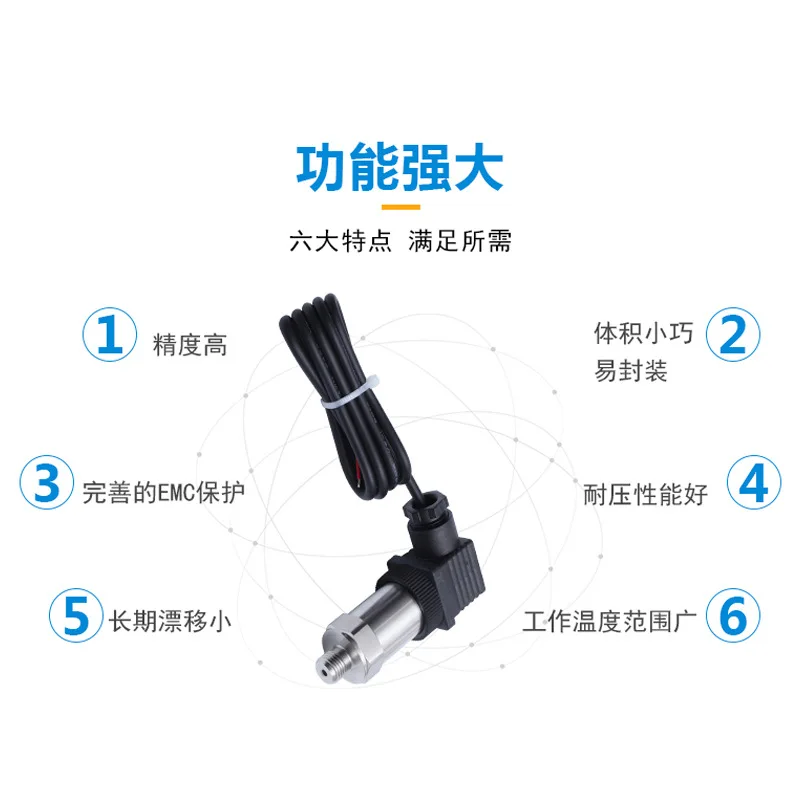 功能强大

六大特点 满足所需

1 精度高

体积小巧 易封装 2

3 完善的EMC保护

耐压性能好 4

5 长期漂移小

工作温度范围广 6