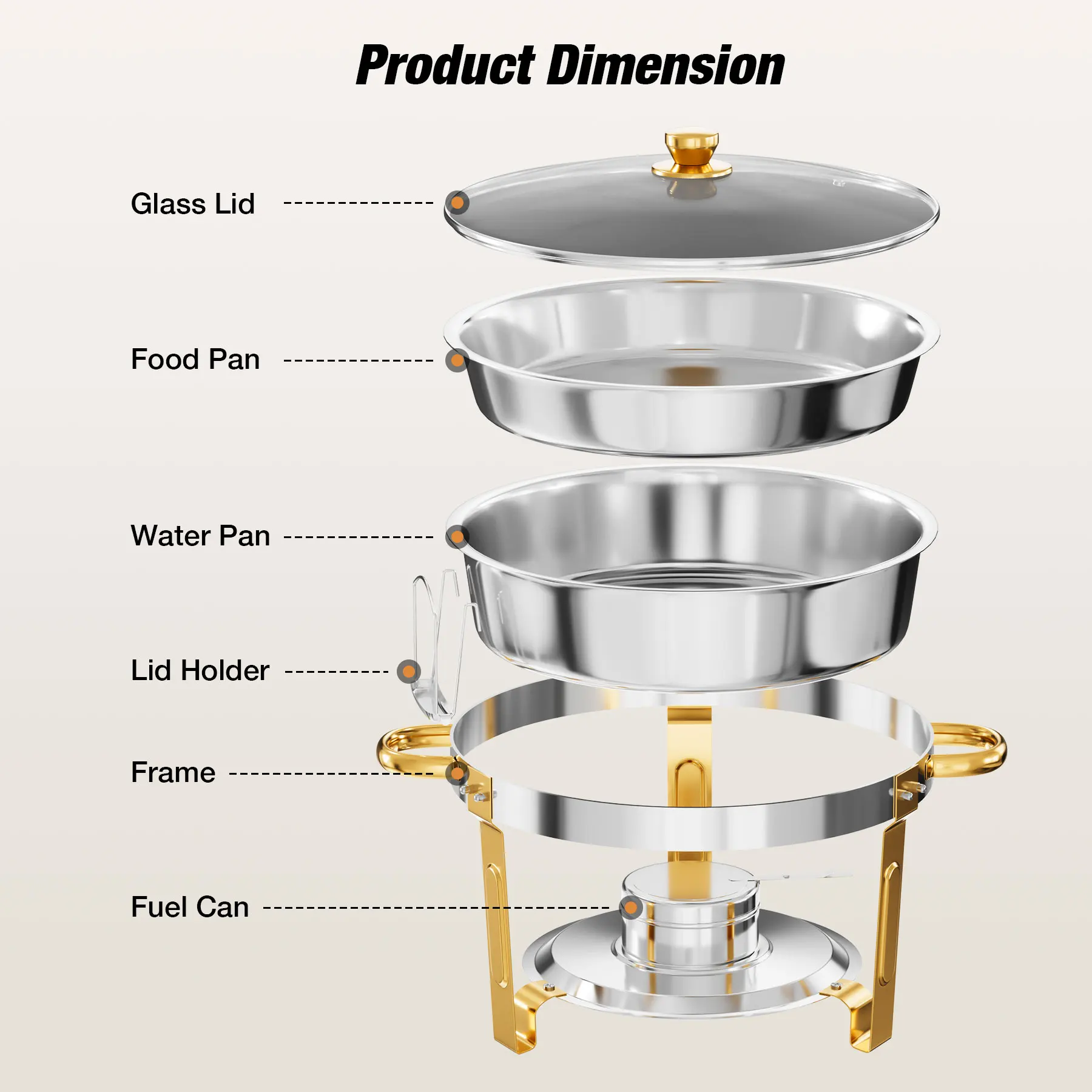 Product Dimension

Glass Lid

Food Pan

Water Pan

Lid Holder

Frame

Fuel Can