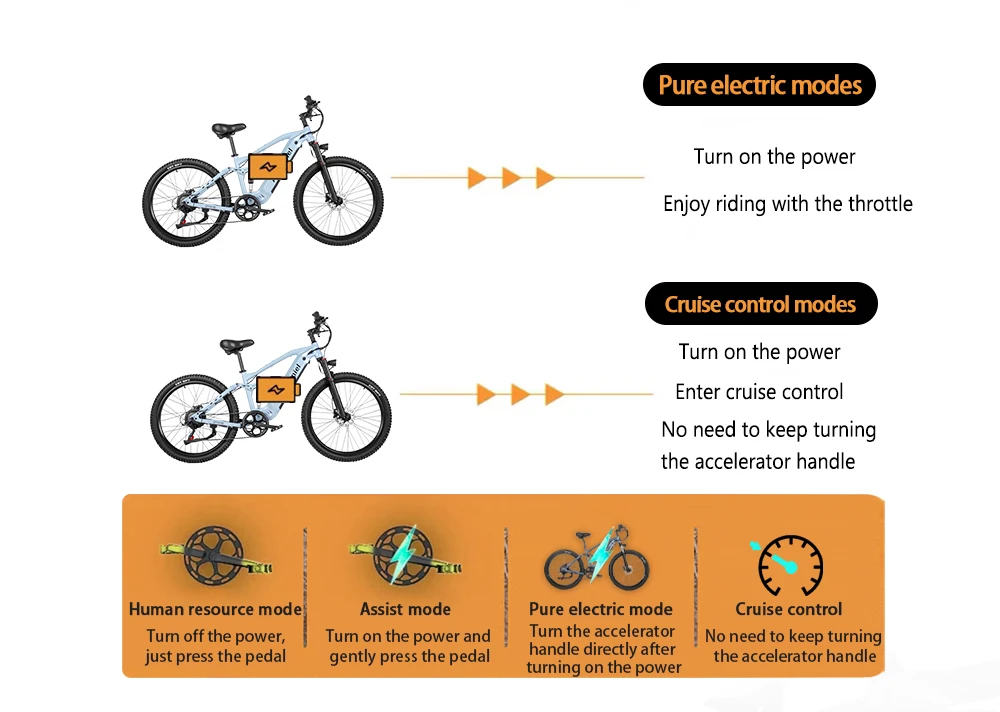 Pure electric modes

Turn on the power

Enjoy riding with the throttle

Cruise control modes

Turn on the power

Enter cruise control

No need to keep turning the accelerator handle

Human resource mode
Turn off the power, just press the pedal

Assist mode
Turn on the power and gently press the pedal

Pure electric mode
Turn the accelerator handle directly after turning on the power

Cruise control
No need to keep turning the accelerator handle