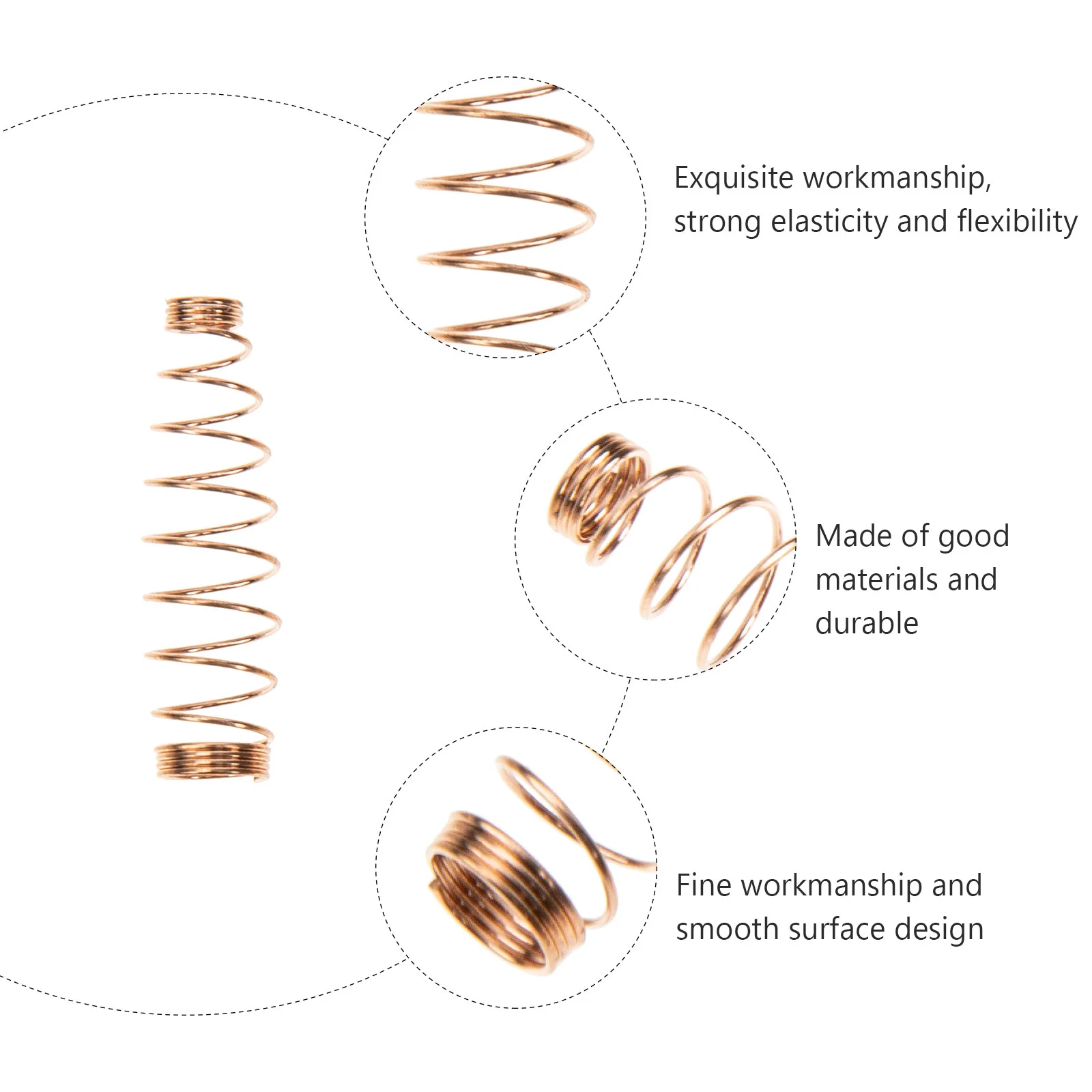 Exquisite workmanship, strong elasticity and flexibility

Made of good materials and durable

Fine workmanship and smooth surface design