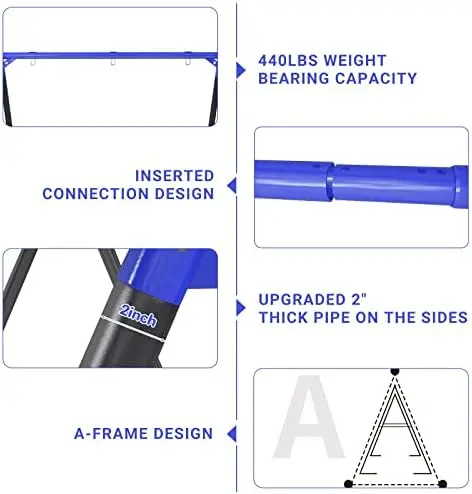 440LBS WEIGHT BEARING CAPACITY

INSERTED CONNECTION DESIGN

2inch

UPGRADED 2" THICK PIPE ON THE SIDES

A-FRAME DESIGN

A