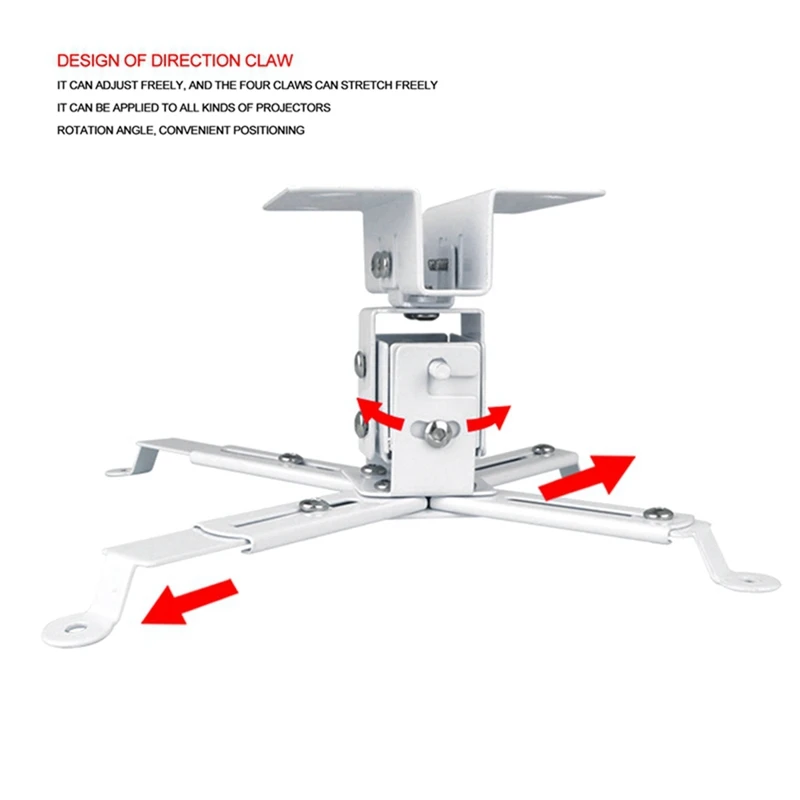 DESIGN OF DIRECTION CLAW
IT CAN ADJUST FREELY, AND THE FOUR CLAWS CAN STRETCH FREELY
IT CAN BE APPLIED TO ALL KINDS OF PROJECTORS
ROTATION ANGLE, CONVENIENT POSITIONING