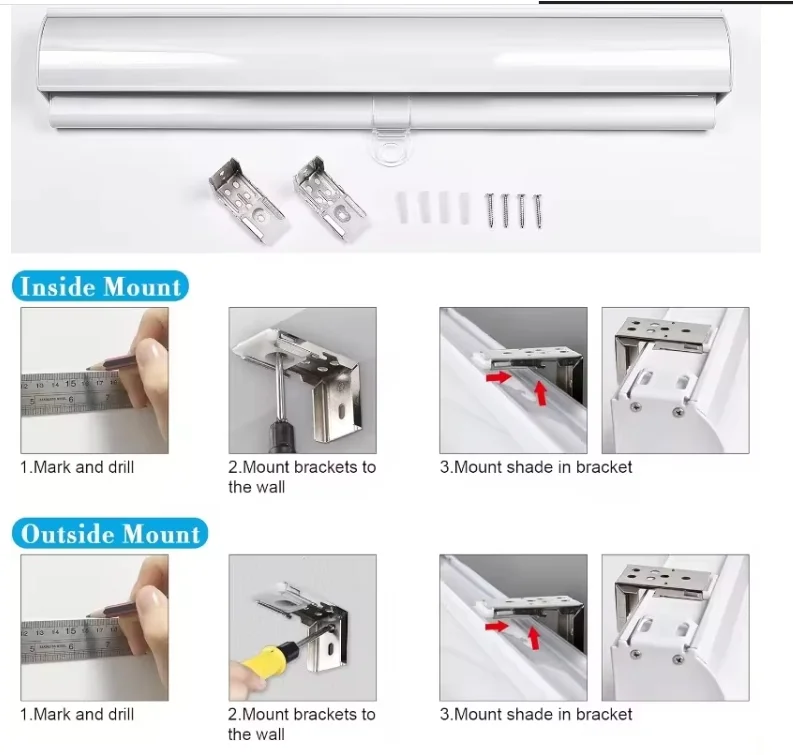 Inside Mount

12 13 14 15 16 17 18
5 6 7

1.Mark and drill

2.Mount brackets to the wall

3.Mount shade in bracket

Outside Mount

12 13 14 15 16 17 18
5 6 7

1.Mark and drill

2.Mount brackets to the wall

3.Mount shade in bracket