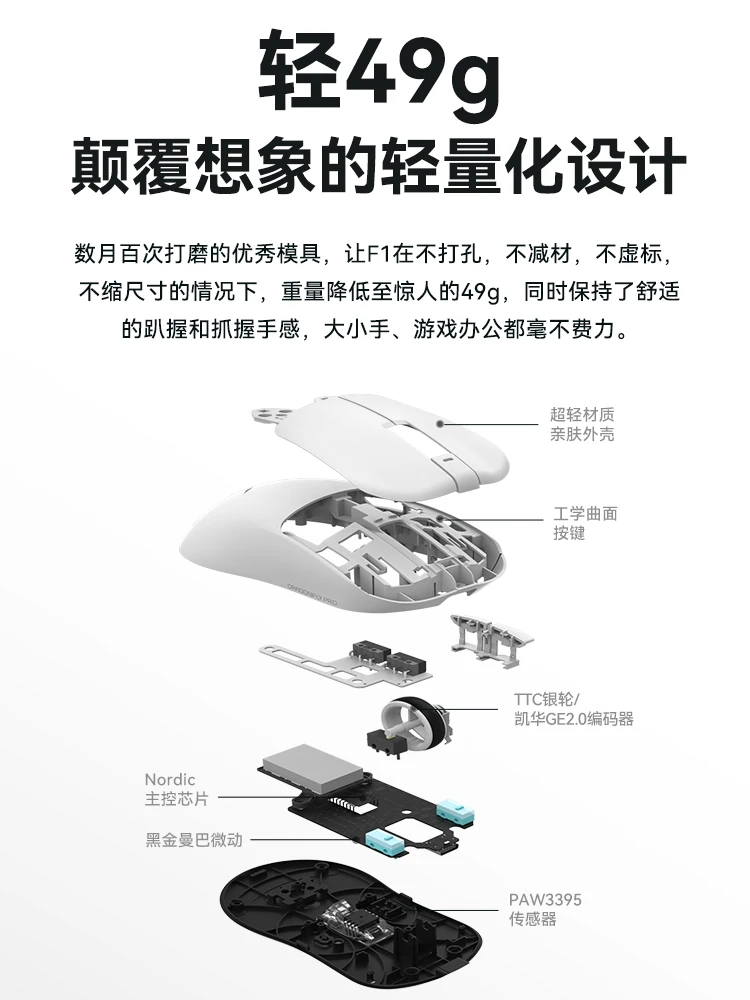 轻49g
颠覆想象的轻量化设计

数月百次打磨的优秀模具，让F1在不打孔，不减材，不虚标，不缩尺寸的情况下，重量降低至惊人的49g，同时保持了舒适的趴握和抓握手感，大小手、游戏办公都毫不费力。

超轻材质
亲肤外壳

工学曲面
按键

DRAGONFLY PRO

TTC银轮/
凯华GE2.0编码器

Nordic
主控芯片

黑金曼巴微动

PAW3395
传感器