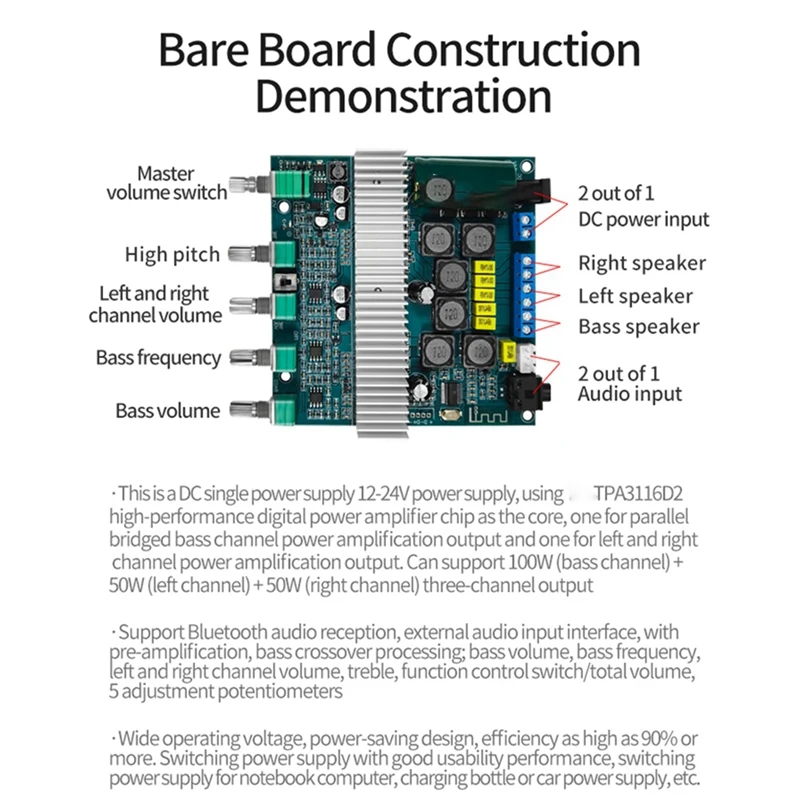 Bare Board Construction Demonstration

Master volume switch

High pitch

Left and right channel volume

Bass frequency

Bass volume

2 out of 1 DC power input

Right speaker

Left speaker

Bass speaker

2 out of 1 Audio input

· This is a DC single power supply 12-24V power supply, using TPA3116D2 high-performance digital power amplifier chip as the core, one for parallel bridged bass channel power amplification output and one for left and right channel power amplification output. Can support 100W (bass channel) + 50W (left channel) + 50W (right channel) three-channel output

· Support Bluetooth audio reception, external audio input interface, with pre-amplification, bass crossover processing; bass volume, bass frequency, left and right channel volume, treble, function control switch/total volume, 5 adjustment potentiometers

· Wide operating voltage, power-saving design, efficiency as high as 90% or more. Switching power supply with good usability performance, switching power supply for notebook computer, charging bottle or car power supply, etc.