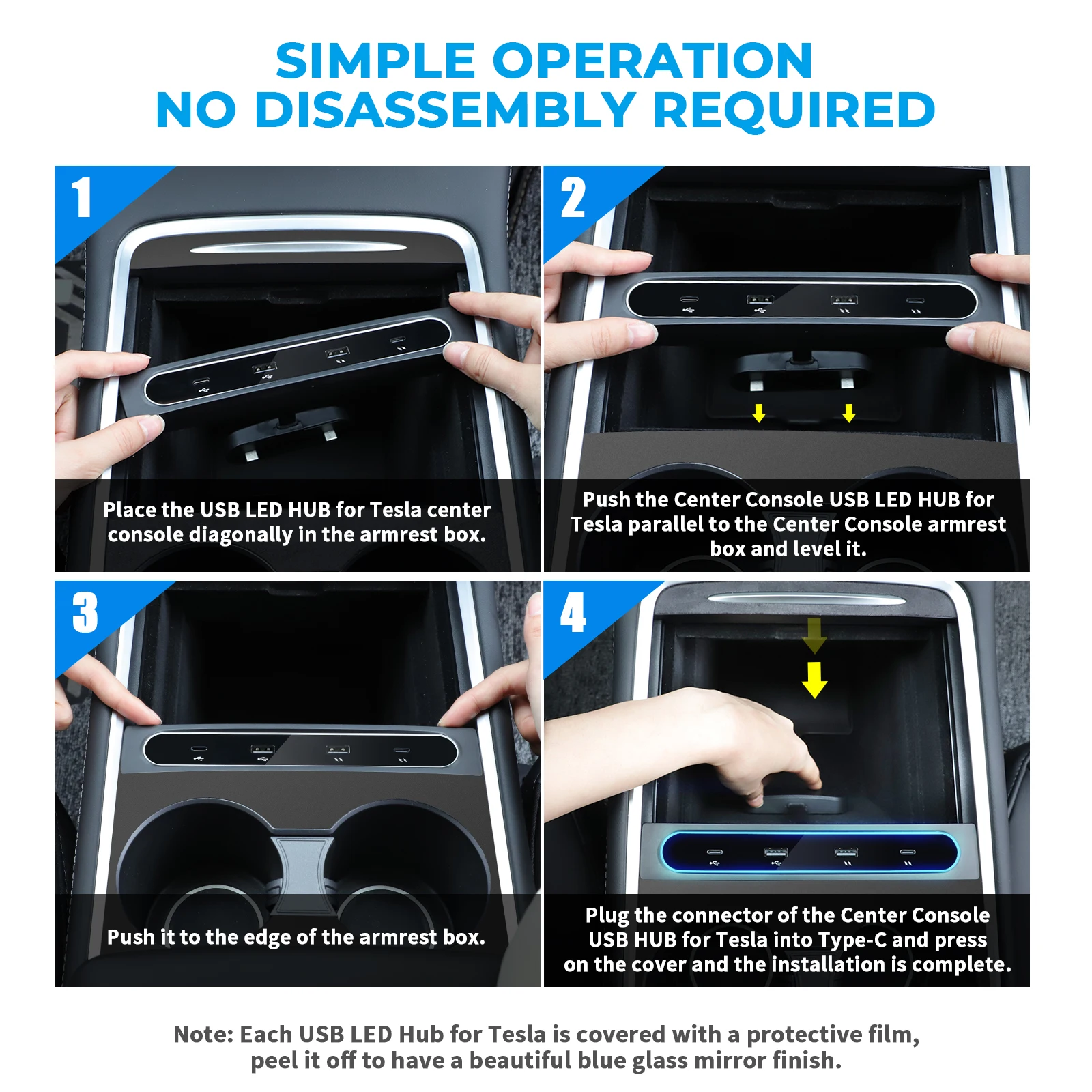 SIMPLE OPERATION
NO DISASSEMBLY REQUIRED

1

Place the USB LED HUB for Tesla center console diagonally in the armrest box.

2

Push the Center Console USB LED HUB for Tesla parallel to the Center Console armrest box and level it.

3

Push it to the edge of the armrest box.

4

Plug the connector of the Center Console USB HUB for Tesla into Type-C and press on the cover and the installation is complete.

Note: Each USB LED Hub for Tesla is covered with a protective film, peel it off to have a beautiful blue glass mirror finish.