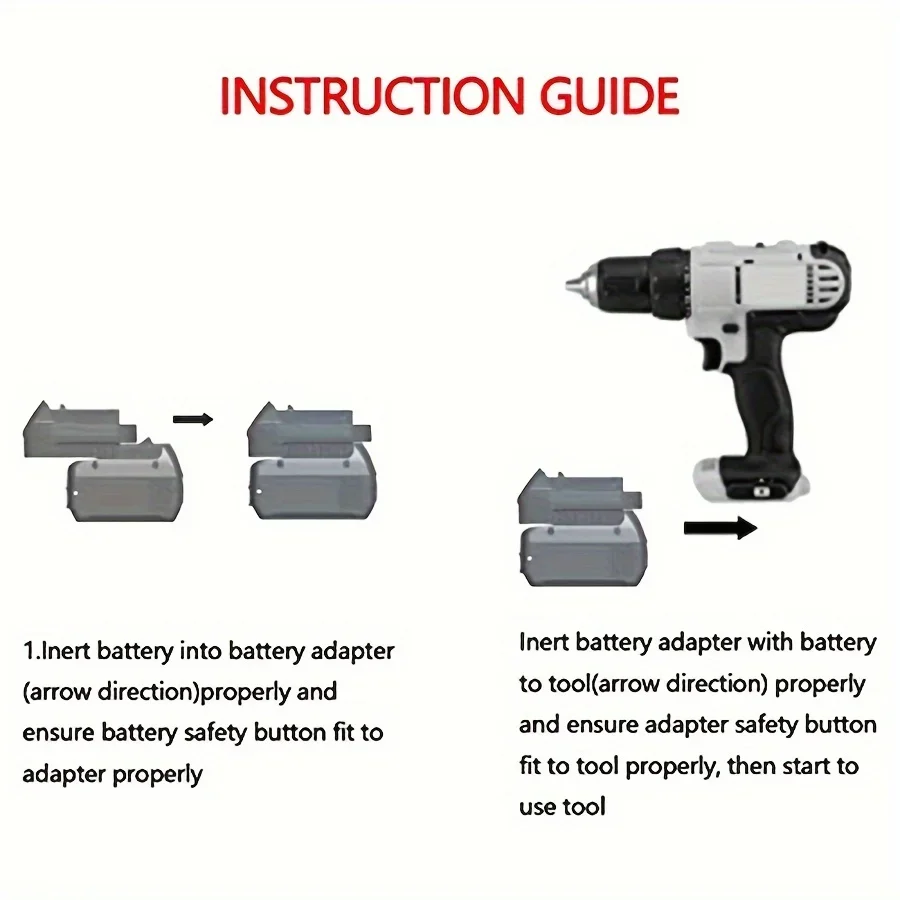 INSTRUCTION GUIDE

1.Inert battery into battery adapter (arrow direction)properly and ensure battery safety button fit to adapter properly

Inert battery adapter with battery to tool(arrow direction) properly and ensure adapter safety button fit to tool properly, then start to use tool