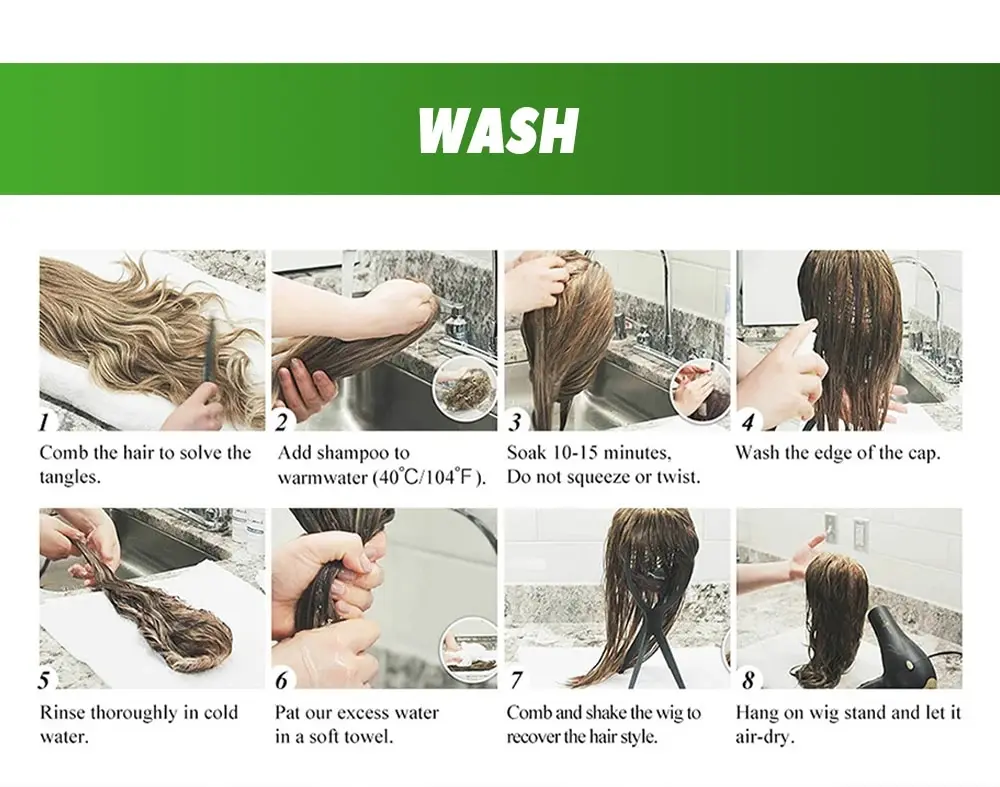 WASH

1
Comb the hair to solve the tangles.

2
Add shampoo to warmwater (40°C/104°F ).

3
Soak 10-15 minutes, Do not squeeze or twist.

4
Wash the edge of the cap.

5
Rinse thoroughly in cold water.

6
Pat our excess water in a soft towel.

7
Comb and shake the wig to recover the hair style.

8
Hang on wig stand and let it air-dry.